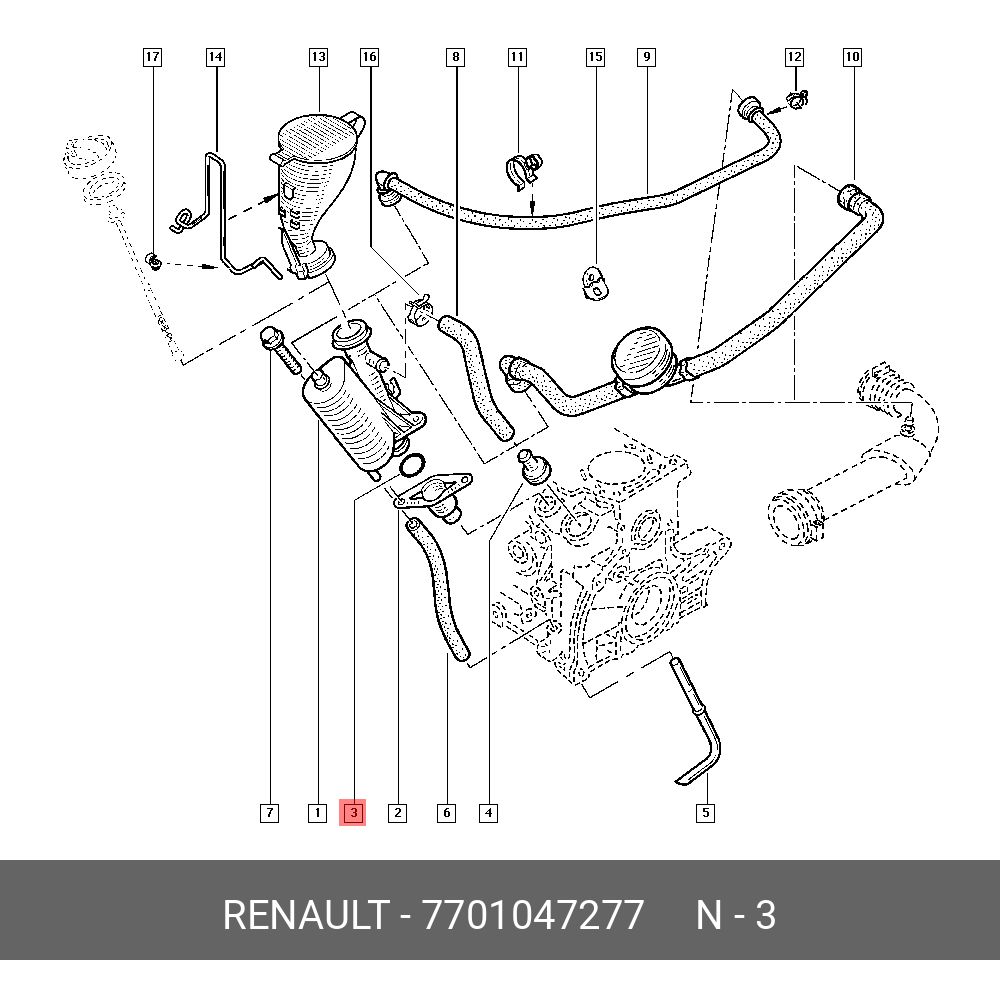 17 14 13 16 8 11 15 9 12 10

7 1 3 2 6 4 5

RENAULT - 7701047277 N - 3