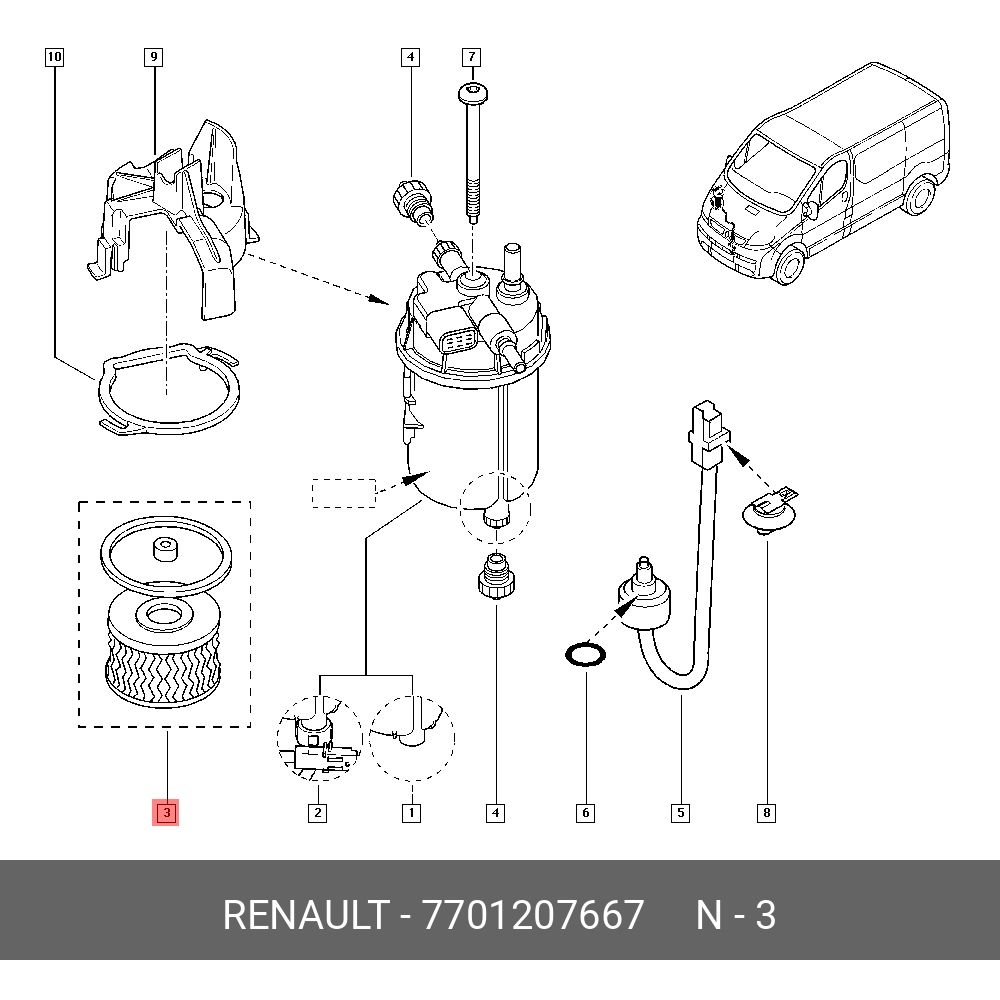 10
9
4
7
3
2
1
4
6
5
8

RENAULT - 7701207667     N - 3