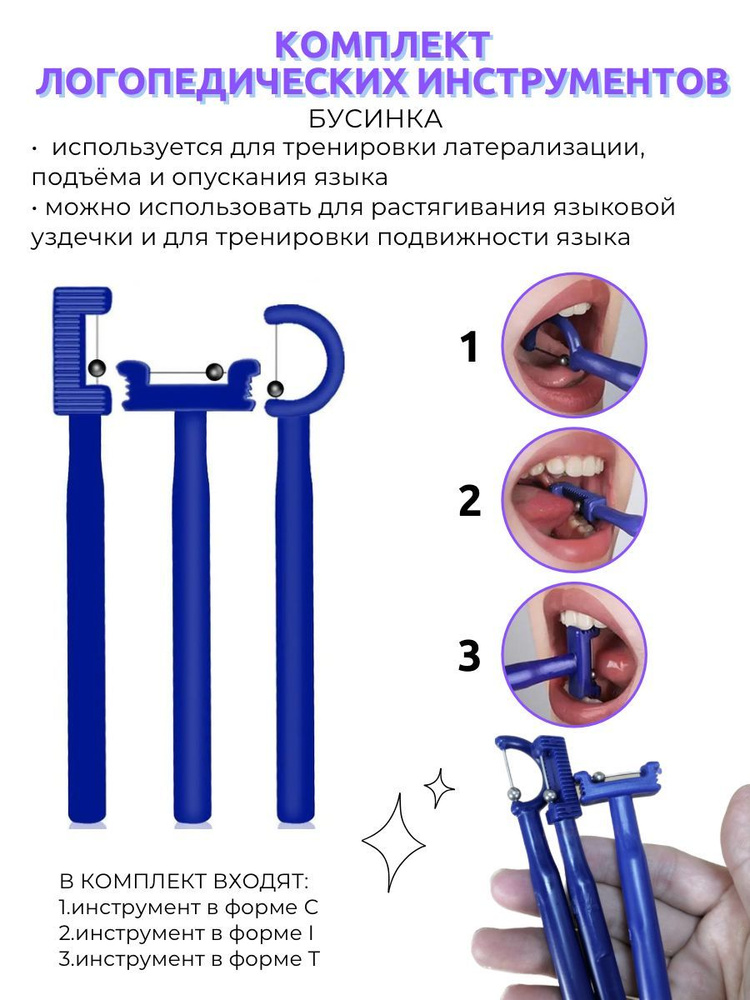 КОМПЛЕКТ ЛОГОПЕДИЧЕСКИХ ИНСТРУМЕНТОВ

БУСИНКА

· используется для тренировки латерализации, подъёма и опускания языка
· можно использовать для растягивания языковой уздечки и для тренировки подвижности языка

1

2

3

В КОМПЛЕКТ ВХОДЯТ:
1.инструмент в форме С
2.инструмент в форме I
3.инструмент в форме Т