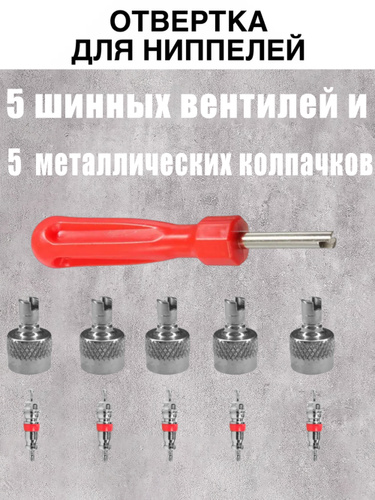 ОТВЕРТКА
ДЛЯ НИППЕЛЕЙ

5 шинных вентилей и

5 металлических колпачков