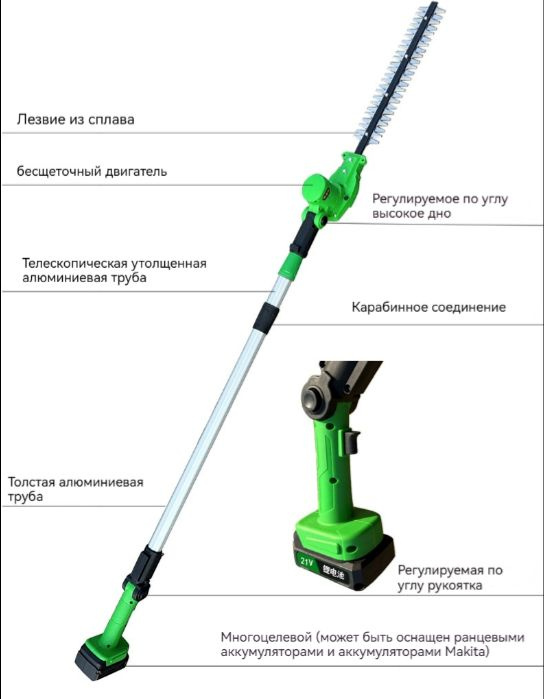 Лезвие из сплава

бесщеточный двигатель

Регулируемое по углу высокое дно

Телескопическая утолщенная алюминиевая труба

Карабинное соединение

Толстая алюминиевая труба

21V 锂电池

Регулируемая по углу рукоятка

Многоцелевой (может быть оснащен ранцевыми аккумуляторами и аккумуляторами Makita)