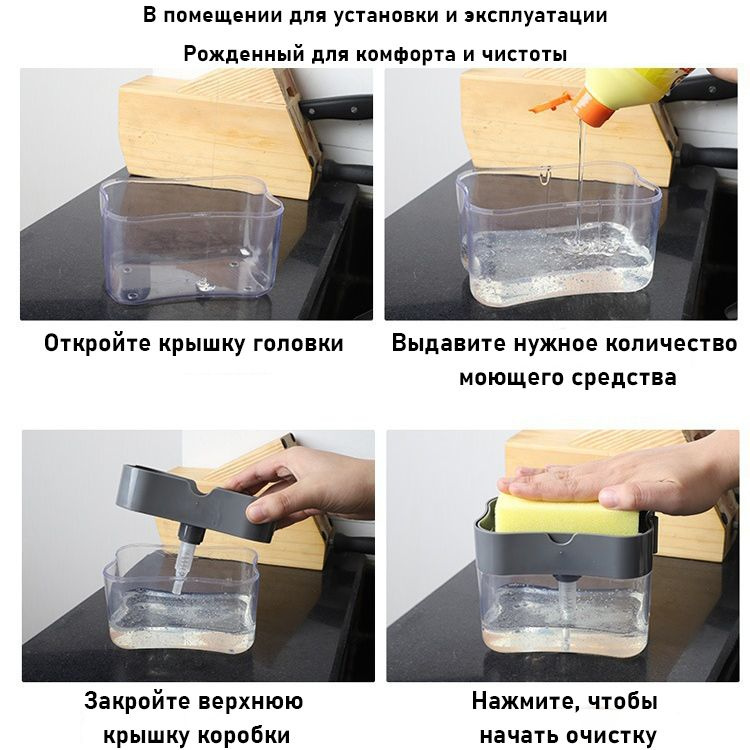 В помещении для установки и эксплуатации

Рожденный для комфорта и чистоты

Откройте крышку головки

Выдавите нужное количество моющего средства

Закройте верхнюю крышку коробки

Нажмите, чтобы начать очистку