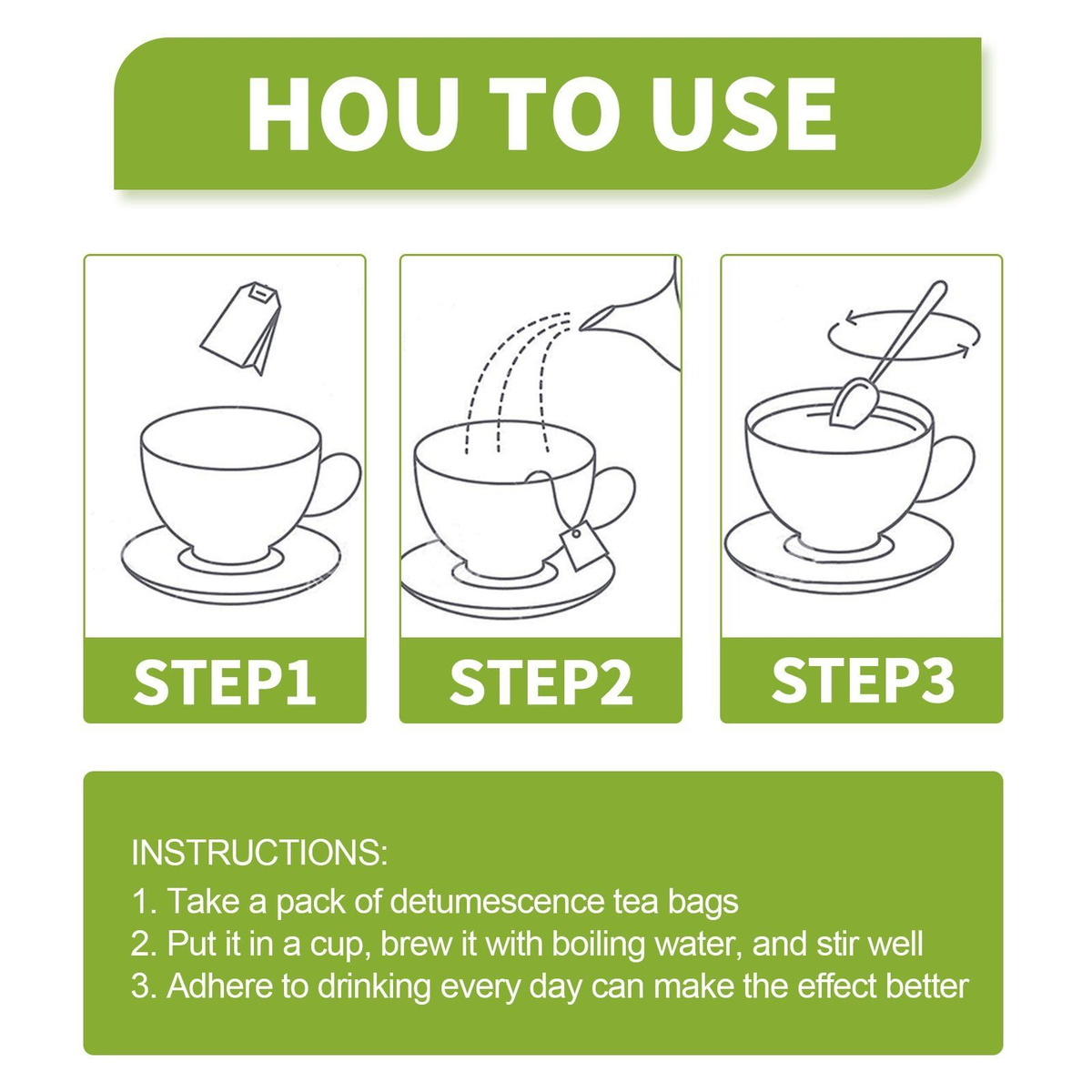 HOU TO USE

STEP1

STEP2

STEP3

INSTRUCTIONS:
1. Take a pack of detumescence tea bags
2. Put it in a cup, brew it with boiling water, and stir well
3. Adhere to drinking every day can make the effect better