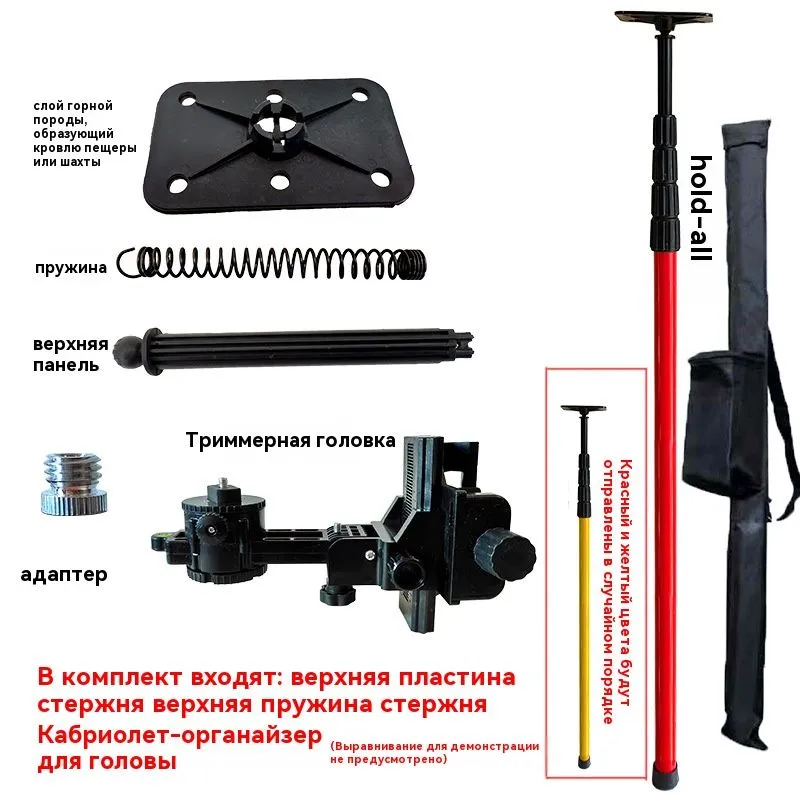 слой горной породы, образующий кровлю пещеры или шахты

пружина

верхняя панель

Триммерная головка

адаптер

hold-all

Красный и желтый цвета будут отправлены в случайном порядке

В комплект входят: верхняя пластина стержня верхняя пружина стержня

Кабриолет-органайзер для головы

(Выравнивание для демонстрации не предусмотрено)