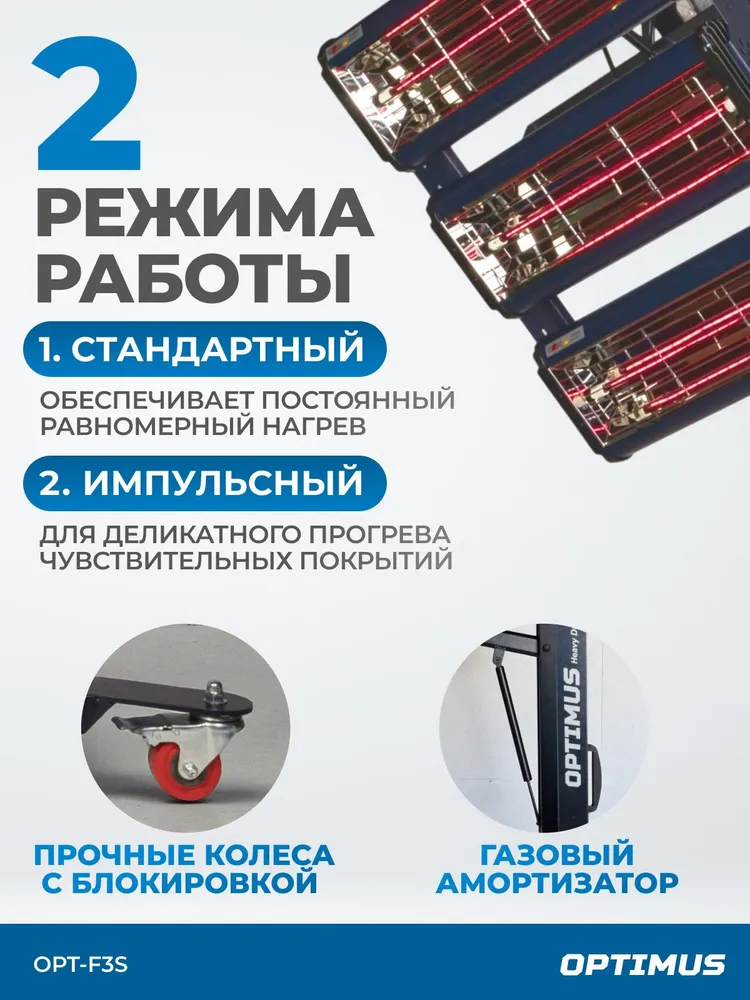 2
РЕЖИМА
РАБОТЫ

1. СТАНДАРТНЫЙ

ОБЕСПЕЧИВАЕТ ПОСТОЯННЫЙ РАВНОМЕРНЫЙ НАГРЕВ

2. ИМПУЛЬСНЫЙ

ДЛЯ ДЕЛИКАТНОГО ПРОГРЕВА ЧУВСТВИТЕЛЬНЫХ ПОКРЫТИЙ

OPTIMUS Heavy D

ПРОЧНЫЕ КОЛЕСА С БЛОКИРОВКОЙ

ГАЗОВЫЙ АМОРТИЗАТОР

OPT-F3S

OPTIMUS