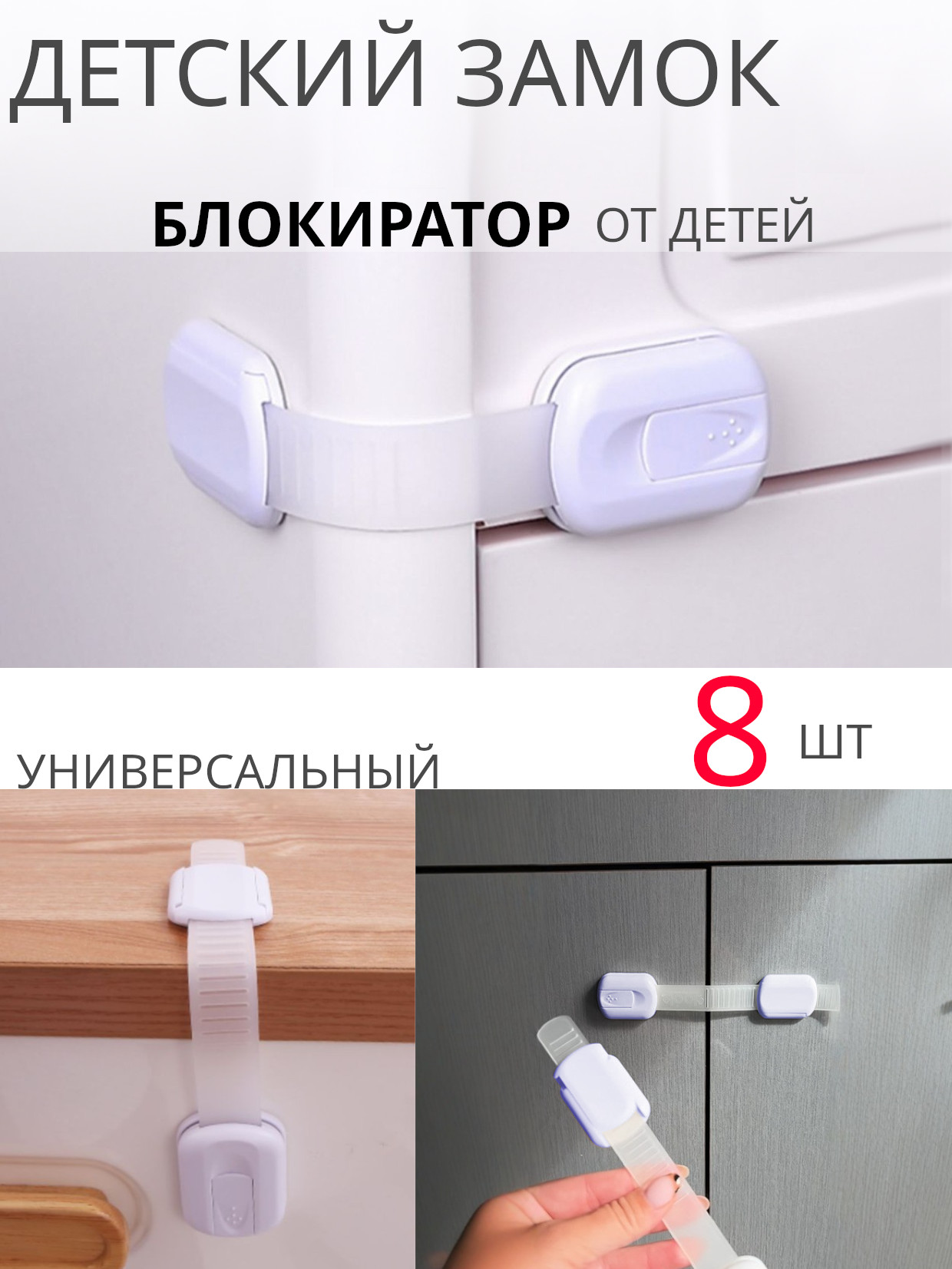 ДЕТСКИЙ ЗАМОК

БЛОКИРАТОР ОТ ДЕТЕЙ

УНИВЕРСАЛЬНЫЙ

8 ШТ