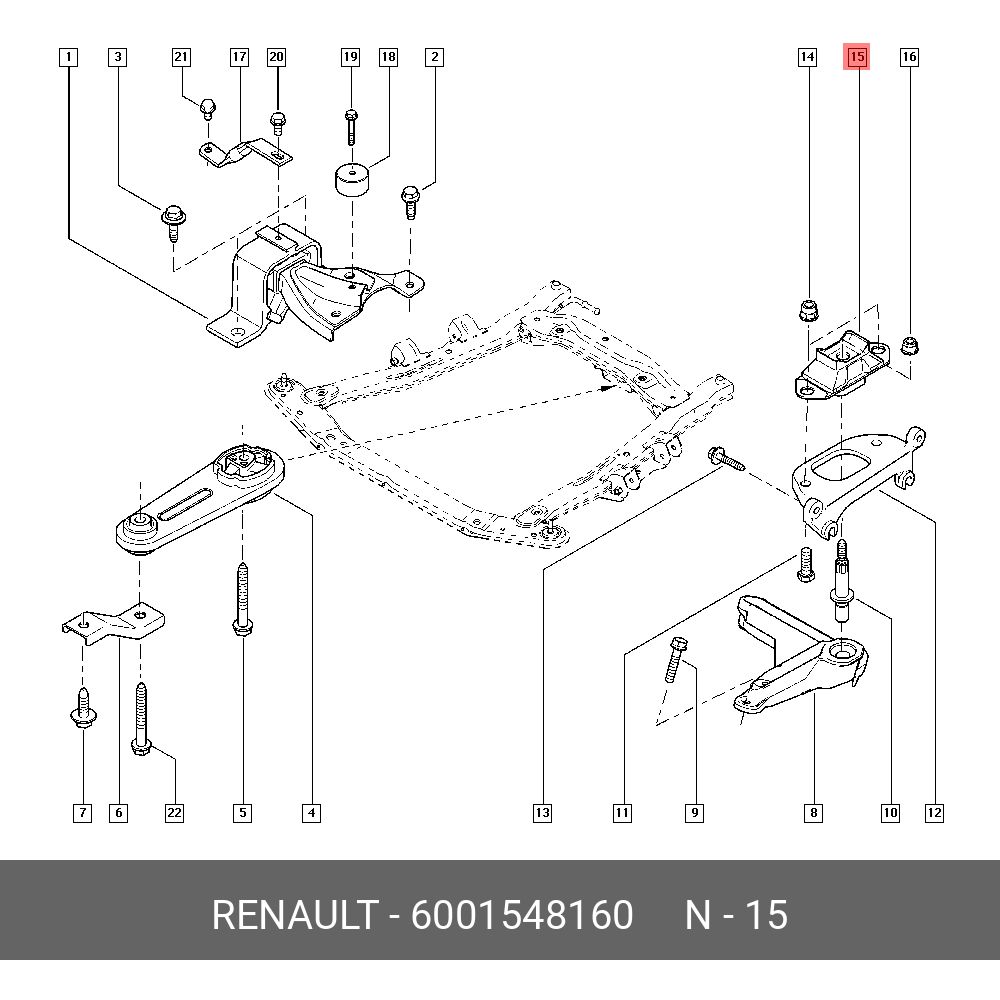 1 3 21 17 20 19 18 2 14 15 16

7 6 22 5 4 13 11 9 8 10 12

RENAULT - 6001548160 N - 15