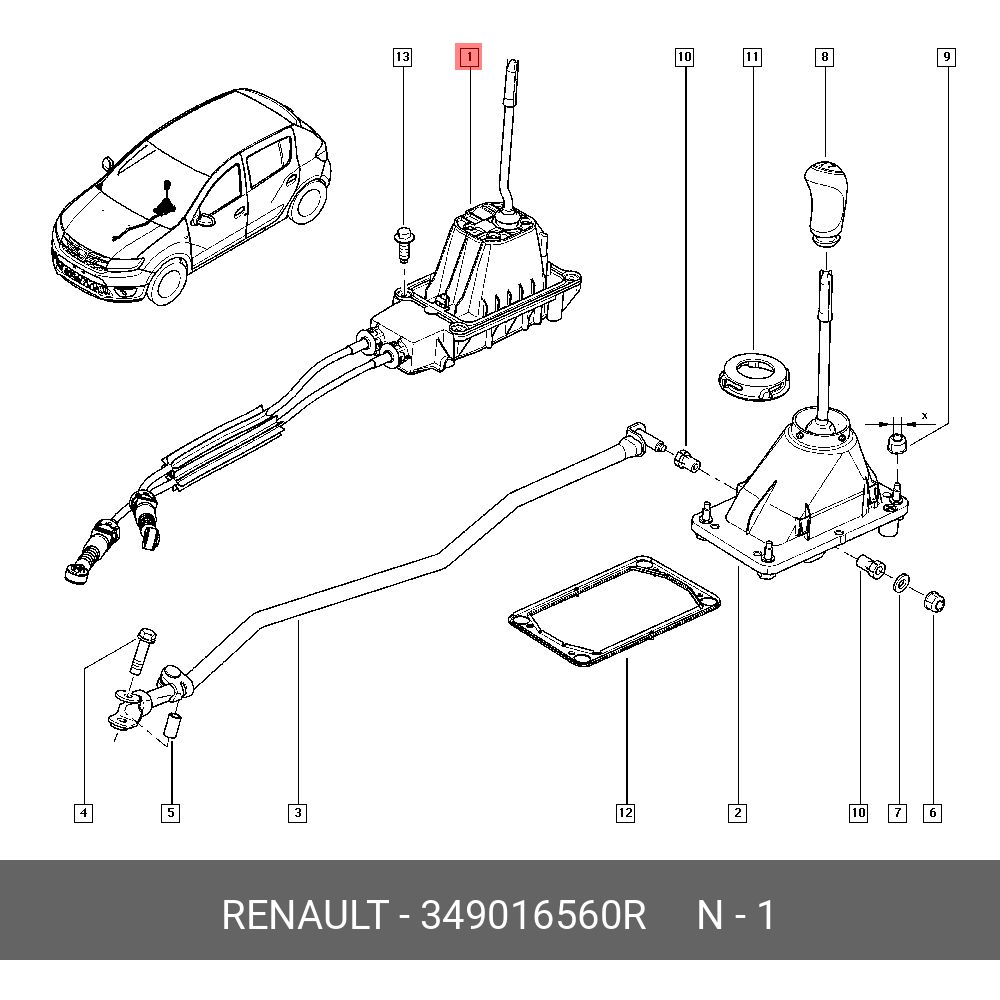 13
1
10
11
8
9
x
4
5
3
12
2
10
7
6

RENAULT - 349016560R N - 1