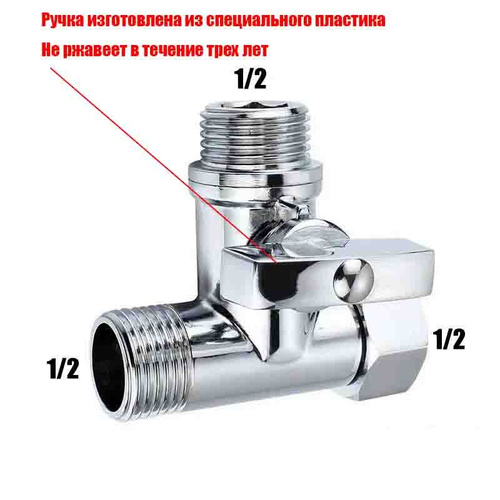 Ручка изготовлена из специального пластика

Не ржавеет в течение трех лет

1/2

1/2

1/2