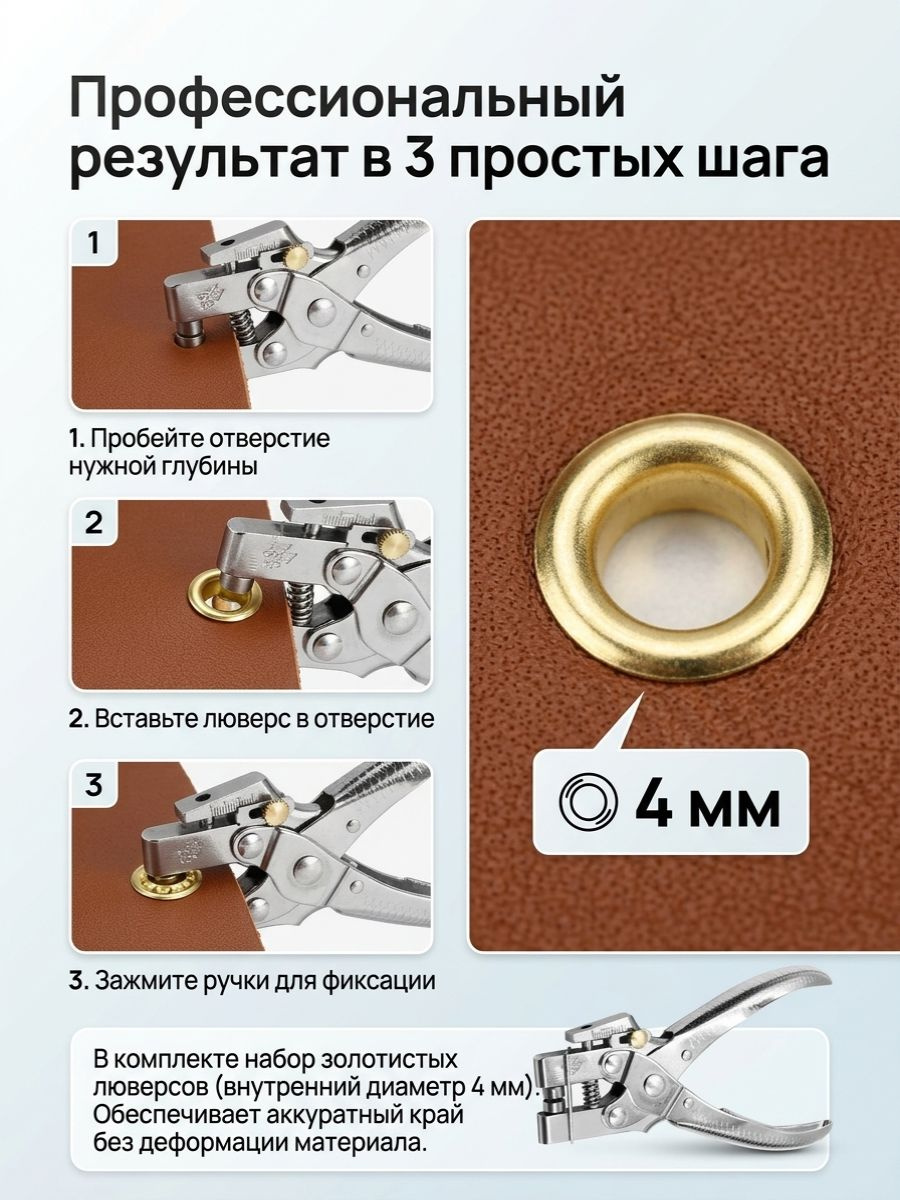 Профессиональный результат в 3 простых шага

1

1. Пробейте отверстие нужной глубины

2

2. Вставьте люверс в отверстие

3

3. Зажмите ручки для фиксации

4 мм

В комплекте набор золотистых люверсов (внутренний диаметр 4 мм). Обеспечивает аккуратный край без деформации материала.