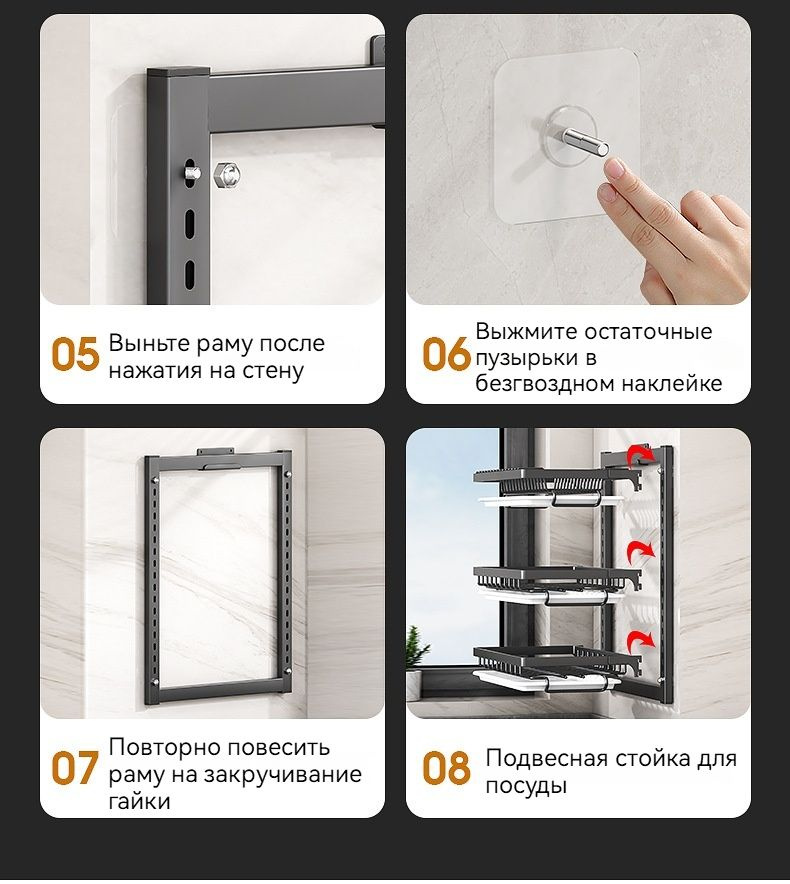 05 Выньте раму после нажатия на стену

06 Выжмите остаточные пузырьки в безгвоздном наклейке

07 Повторно повесить раму на закручивание гайки

08 Подвесная стойка для посуды