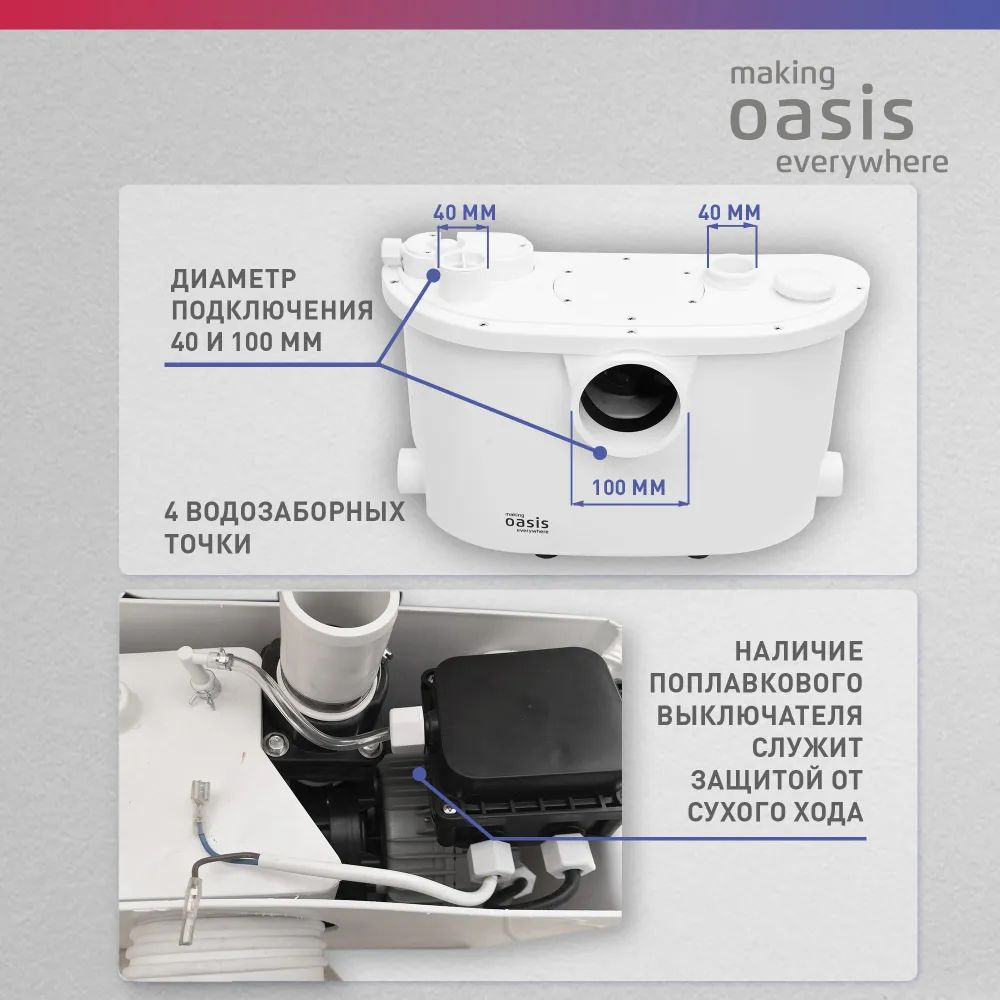 making
oasis
everywhere

40 ММ

40 ММ

ДИАМЕТР ПОДКЛЮЧЕНИЯ 40 И 100 ММ

100 ММ

4 ВОДОЗАБОРНЫХ ТОЧКИ

making
oasis
everywhere

НАЛИЧИЕ ПОПЛАВКОВОГО ВЫКЛЮЧАТЕЛЯ СЛУЖИТ ЗАЩИТОЙ ОТ СУХОГО ХОДА