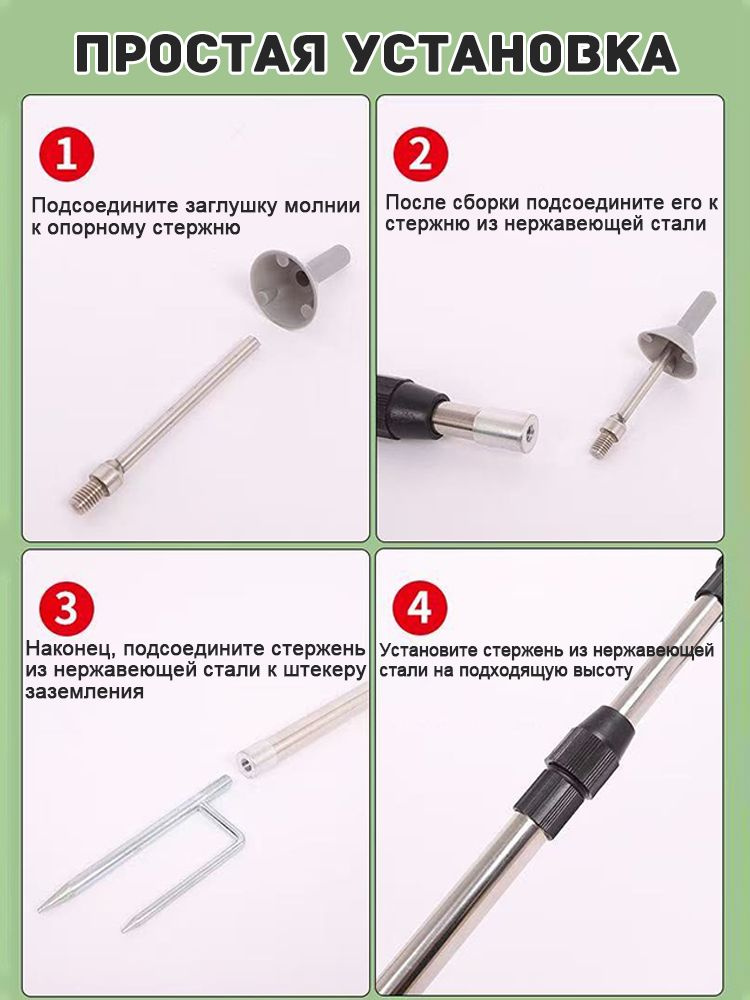 ПРОСТАЯ УСТАНОВКА

1

Подсоедините заглушку молнии к опорному стержню

2

После сборки подсоедините его к стержню из нержавеющей стали

3

Наконец, подсоедините стержень из нержавеющей стали к штекеру заземления

4

Установите стержень из нержавеющей стали на подходящую высоту