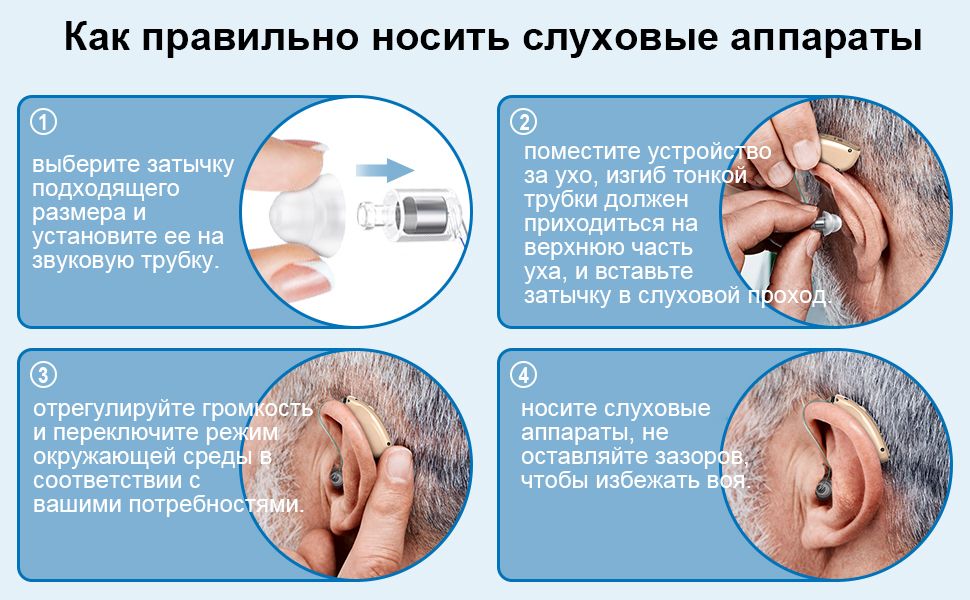 Как правильно носить слуховые аппараты

①
выберите затычку подходящего размера и установите ее на звуковую трубку.

②
поместите устройство за ухо, изгиб тонкой трубки должен приходиться на верхнюю часть уха, и вставьте затычку в слуховой проход.

③
отрегулируйте громкость и переключите режим окружающей среды в соответствии с вашими потребностями.

④
носите слуховые аппараты, не оставляйте зазоров, чтобы избежать воя