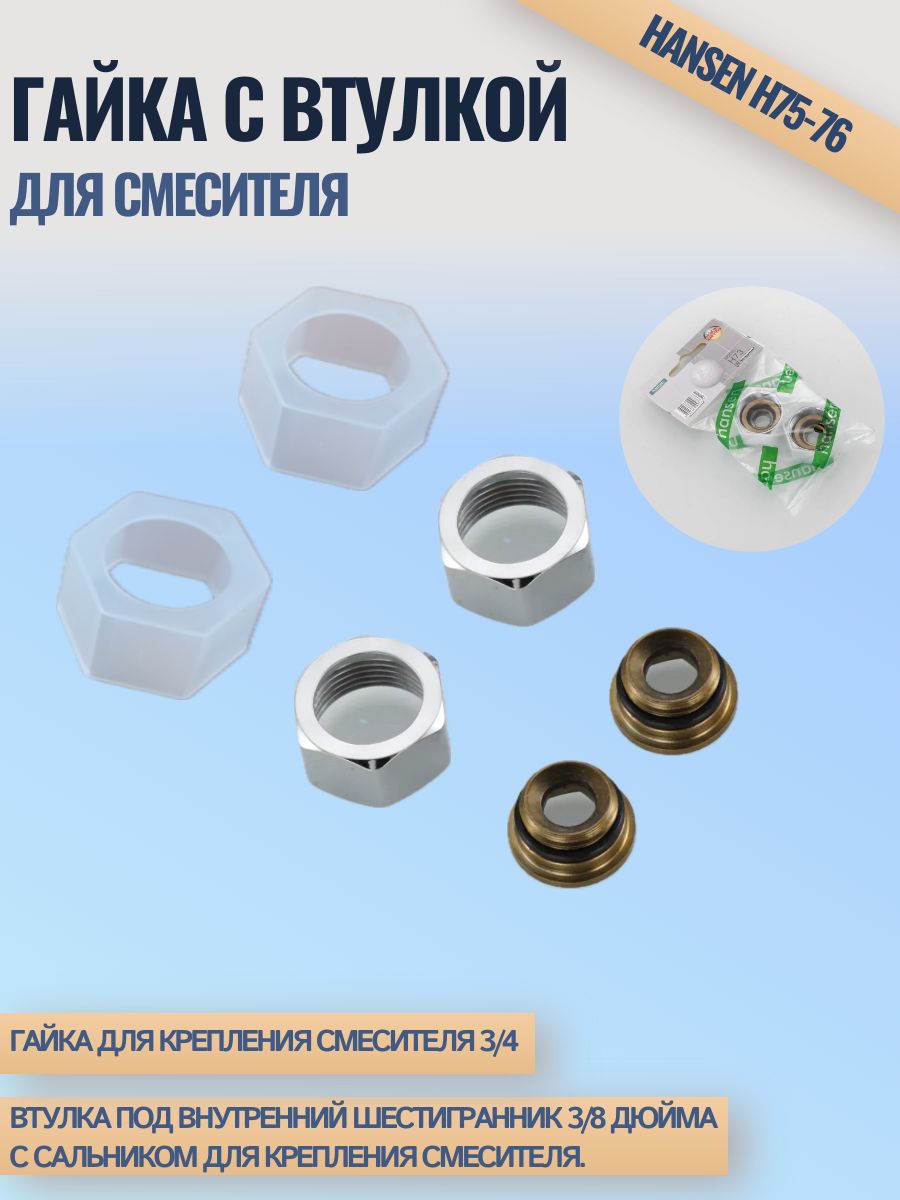 HANSEN H75-76

ГАЙКА С ВТУЛКОЙ

ДЛЯ СМЕСИТЕЛЯ

hansen

hansen

hansen

ГАЙКА ДЛЯ КРЕПЛЕНИЯ СМЕСИТЕЛЯ 3/4

ВТУЛКА ПОД ВНУТРЕННИЙ ШЕСТИГРАННИК 3/8 ДЮЙМА С САЛЬНИКОМ ДЛЯ КРЕПЛЕНИЯ СМЕСИТЕЛЯ.