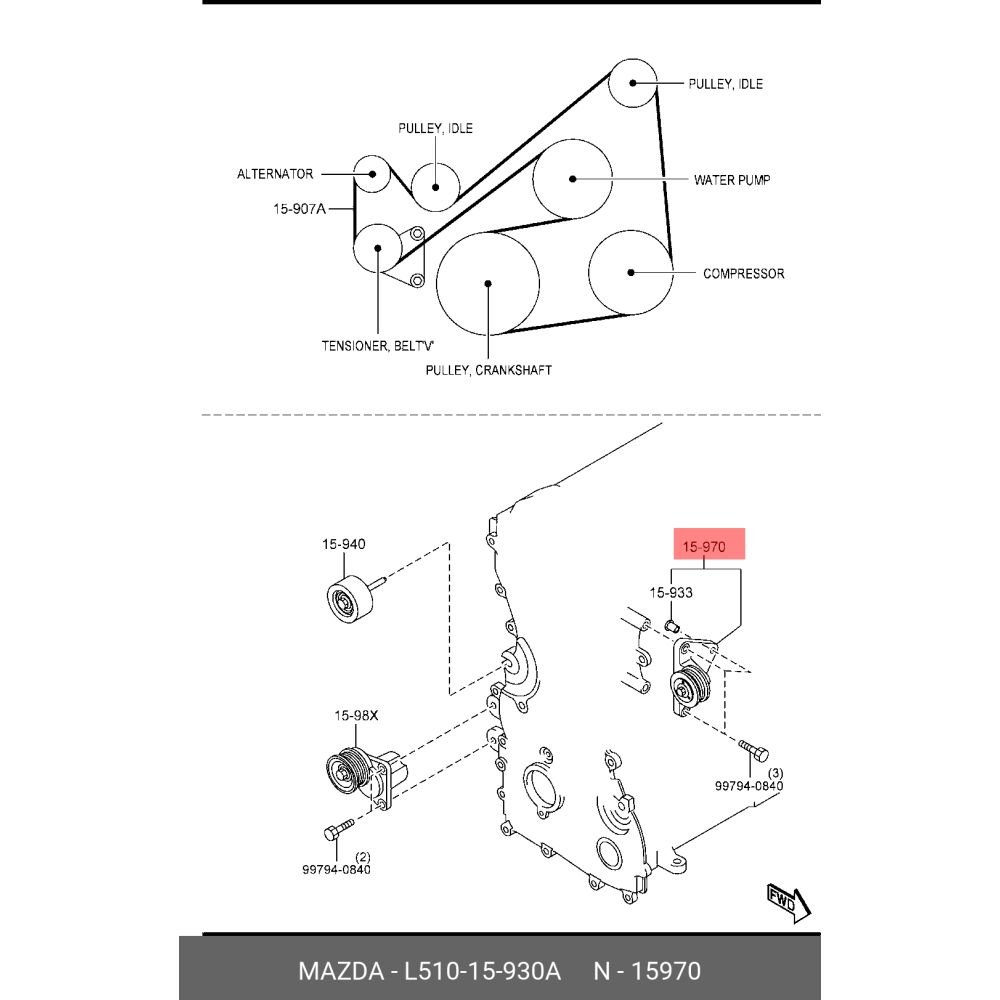 PULLEY, IDLE

PULLEY, IDLE

ALTERNATOR

WATER PUMP

15-907A

COMPRESSOR

TENSIONER, BELT'V'

PULLEY, CRANKSHAFT

15-940

15-970

15-933

15-98X

(3)

99794-0840

(2)

99794-0840

FWD

MAZDA - L510-15-930A N - 15970