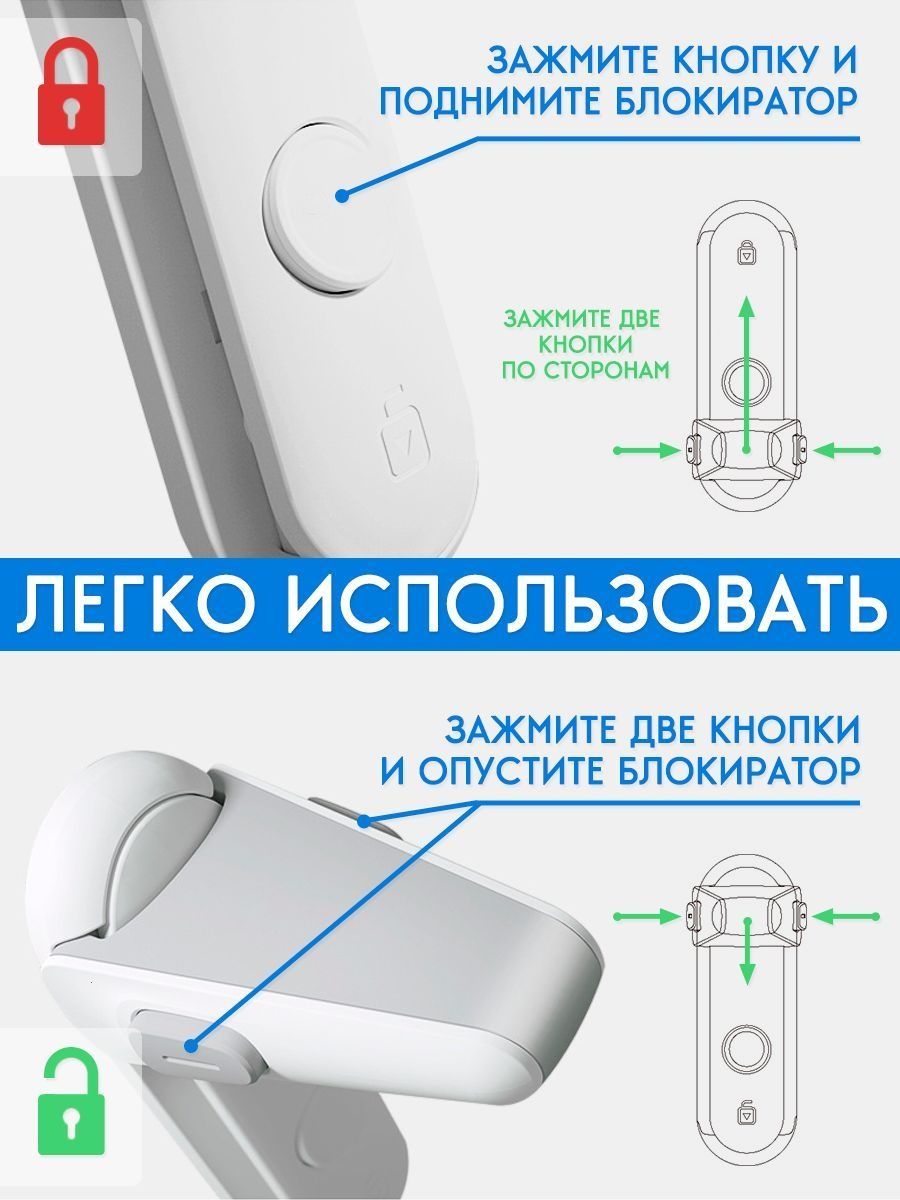 ЗАЖМИТЕ КНОПКУ И ПОДНИМИТЕ БЛОКИРАТОР

ЗАЖМИТЕ ДВЕ КНОПКИ ПО СТОРОНАМ

ЛЕГКО ИСПОЛЬЗОВАТЬ

ЗАЖМИТЕ ДВЕ КНОПКИ И ОПУСТИТЕ БЛОКИРАТОР