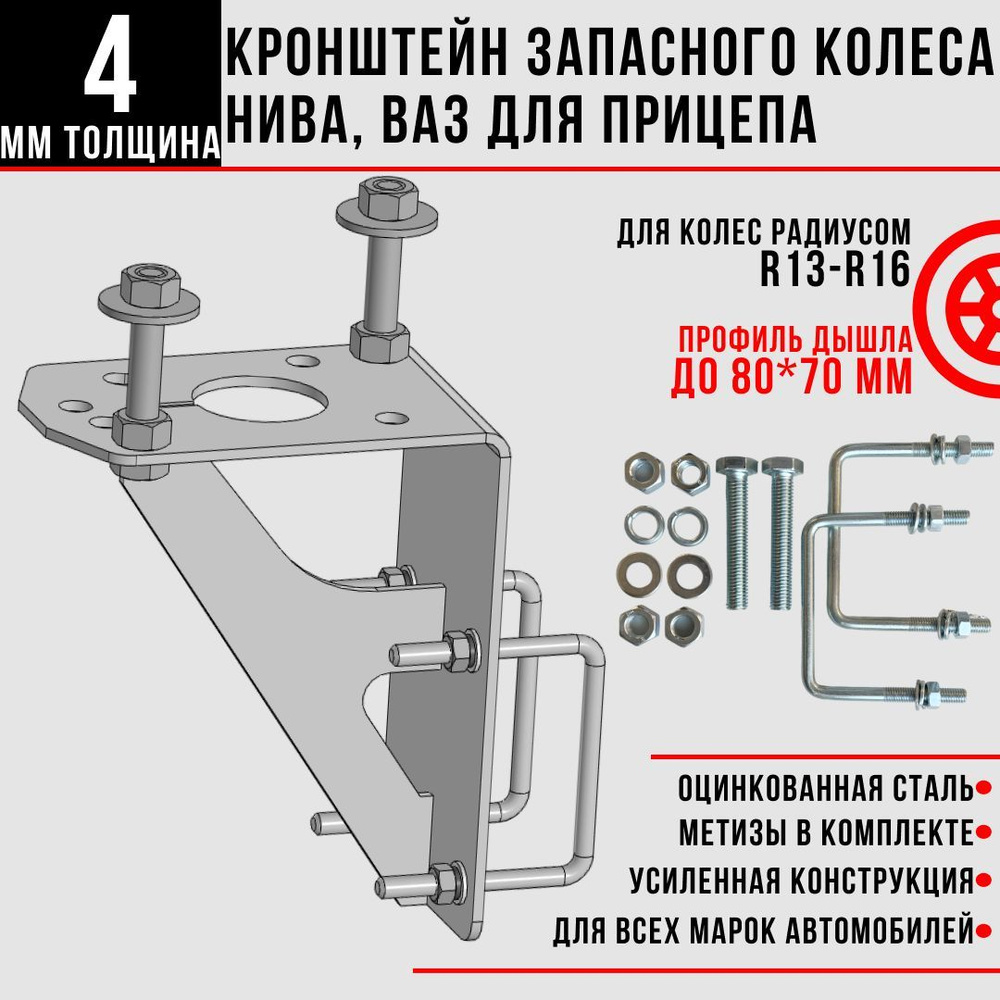 4
ММ ТОЛЩИНА

КРОНШТЕЙН ЗАПАСНОГО КОЛЕСА НИВА, ВАЗ ДЛЯ ПРИЦЕПА

ДЛЯ КОЛЕС РАДИУСОМ
R13-R16

ПРОФИЛЬ ДЫШЛА
ДО 80*70 ММ

ОЦИНКОВАННАЯ СТАЛЬ
МЕТИЗЫ В КОМПЛЕКТЕ
УСИЛЕННАЯ КОНСТРУКЦИЯ
ДЛЯ ВСЕХ МАРОК АВТОМОБИЛЕЙ