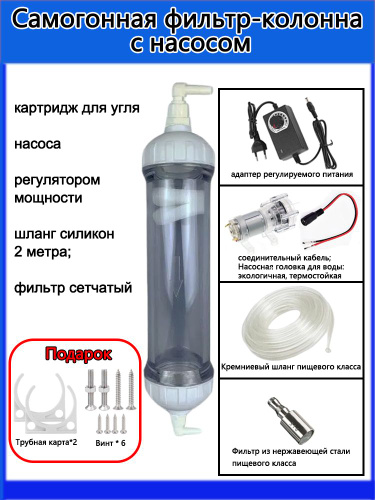 Самогонная фильтр-колонна с насосом

картридж для угля

насоса

регулятором мощности

шланг силикон 2 метра;

фильтр сетчатый

Подарок

Трубная карта*2

Винт * 6

адаптер регулируемого питания

соединительный кабель;
Насосная головка для воды:
экологичная, термостойкая

Кремниевый шланг пищевого класса

Фильтр из нержавеющей стали пищевого класса