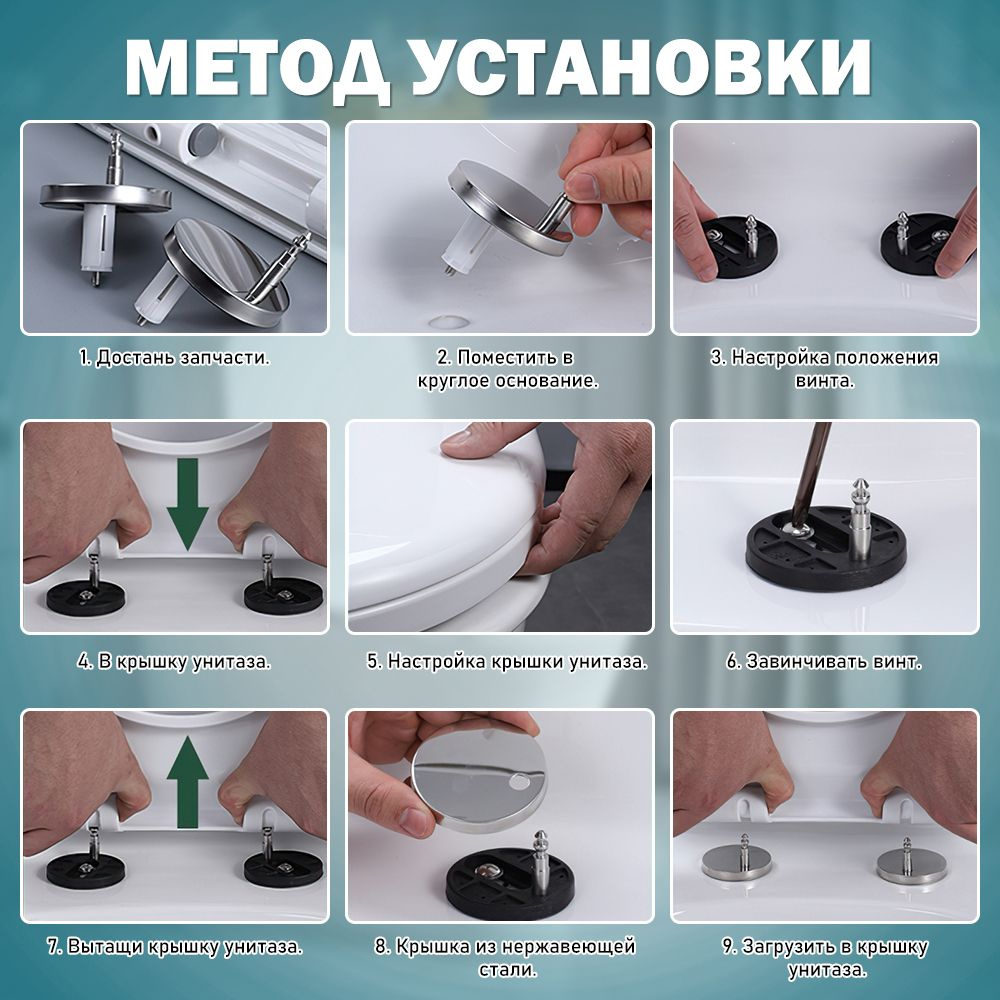 МЕТОД УСТАНОВКИ

1. Достань запчасти.

2. Поместить в круглое основание.

3. Настройка положения винта.

4. В крышку унитаза.

5. Настройка крышки унитаза.

6. Завинчивать винт.

7. Вытащи крышку унитаза.

8. Крышка из нержавеющей стали.

9. Загрузить в крышку унитаза.