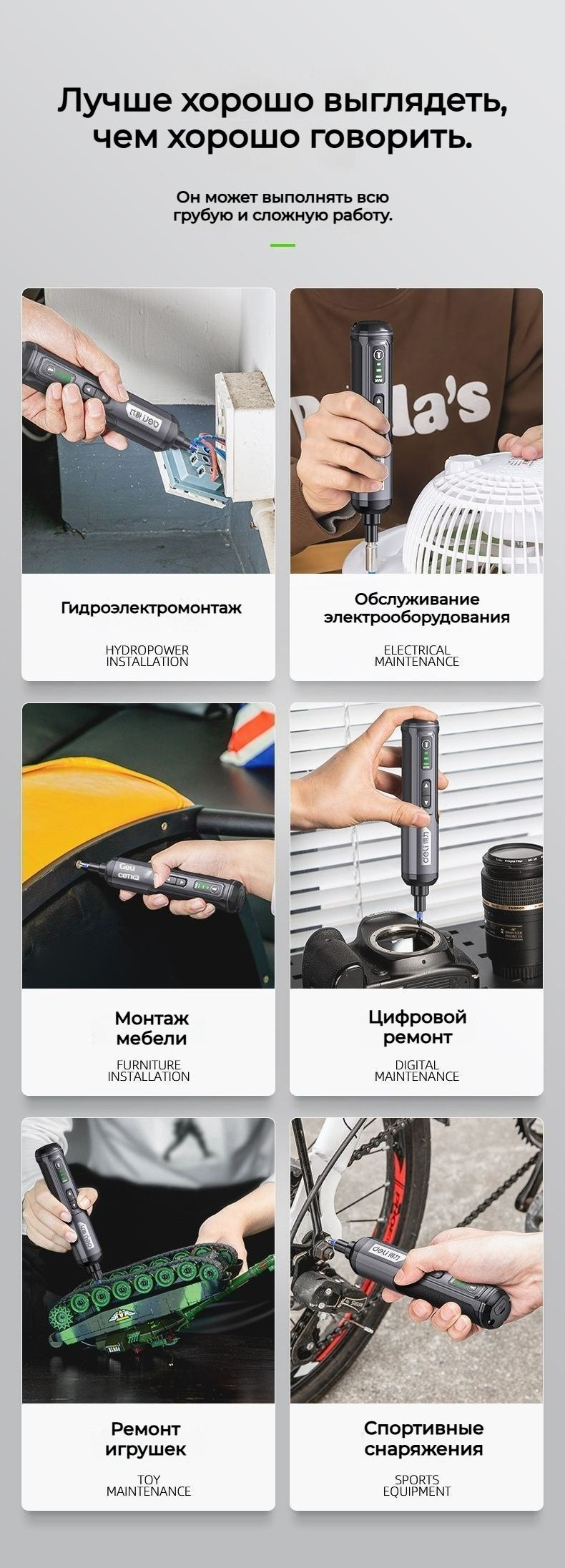 Лучше хорошо выглядеть, чем хорошо говорить.

Он может выполнять всю грубую и сложную работу.

Гидроэлектромонтаж

HYDROPOWER INSTALLATION

Обслуживание электрооборудования

ELECTRICAL MAINTENANCE

Монтаж мебели

FURNITURE INSTALLATION

Цифровой ремонт

DIGITAL MAINTENANCE

Ремонт игрушек

TOY MAINTENANCE

Спортивные снаряжения

SPORTS EQUIPMENT