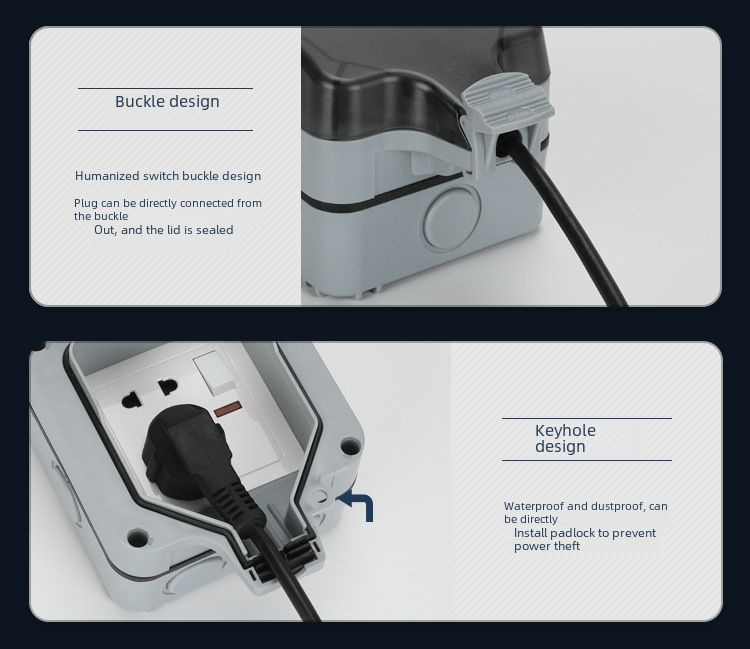 Buckle design

Humanized switch buckle design

Plug can be directly connected from the buckle
Out, and the lid is sealed

Keyhole design

Waterproof and dustproof, can be directly
Install padlock to prevent power theft