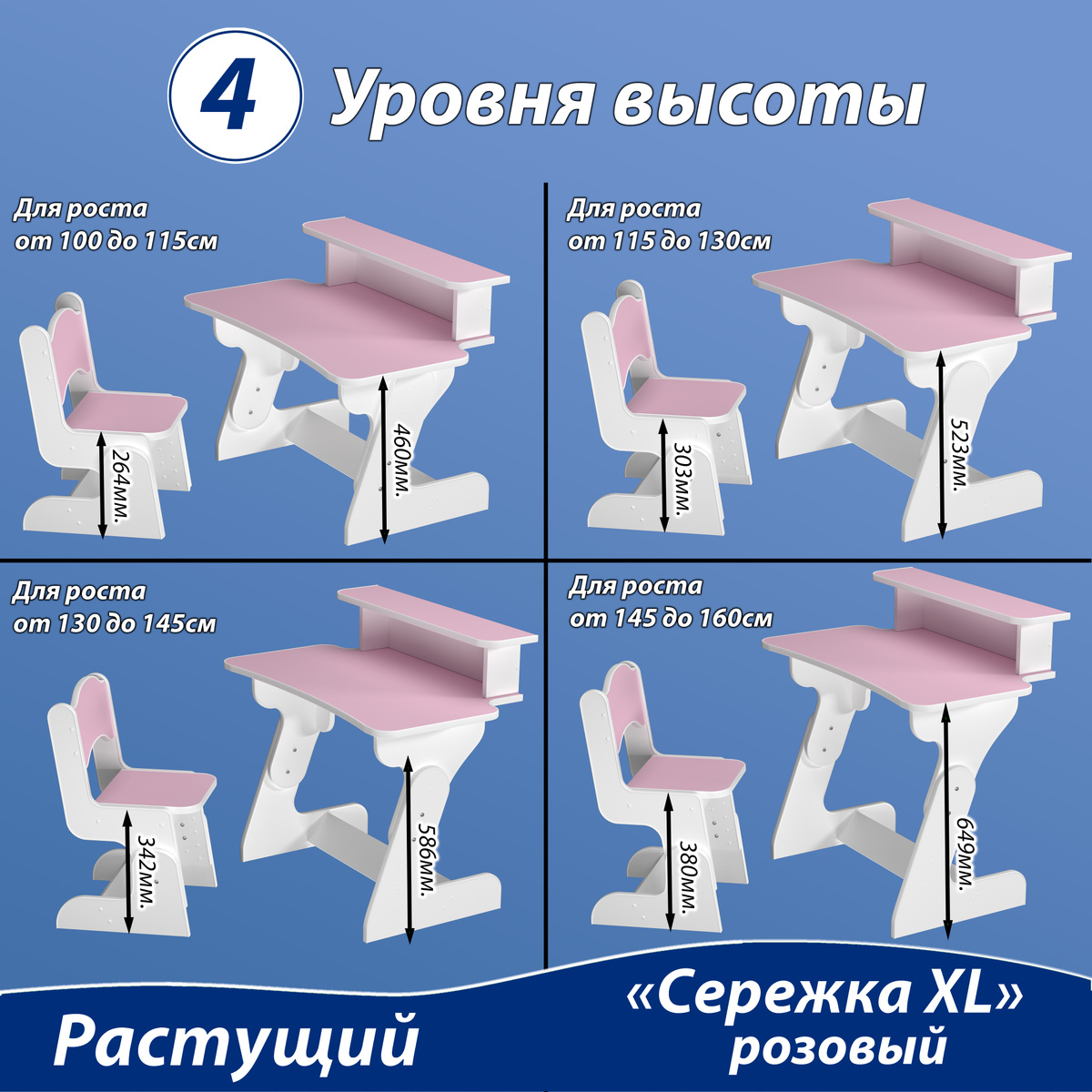 4 Уровня высоты

Для роста
от 100 до 115см

264мм.

460мм.

Для роста
от 115 до 130см

303мм.

523мм.

Для роста
от 130 до 145см

342мм.

586мм.

Для роста
от 145 до 160см

380мм.

649мм.

Растущий

«Сережка XL»
розовый