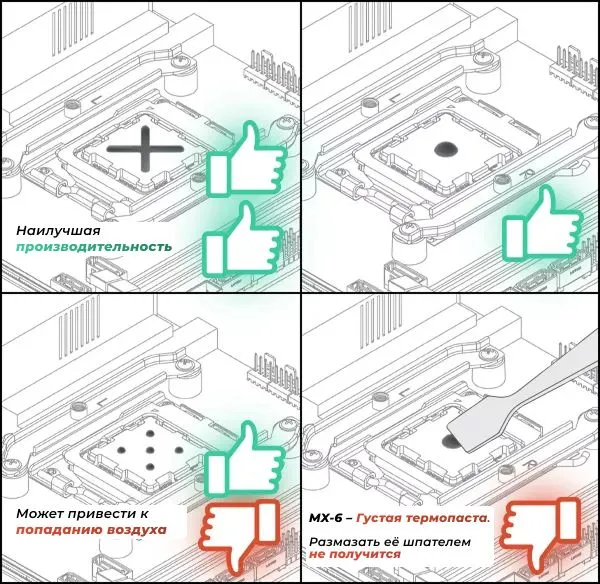 Наилучшая производительность

Может привести к попаданию воздуха

MX-6 – Густая термопаста.

Размазать её шпателем не получится