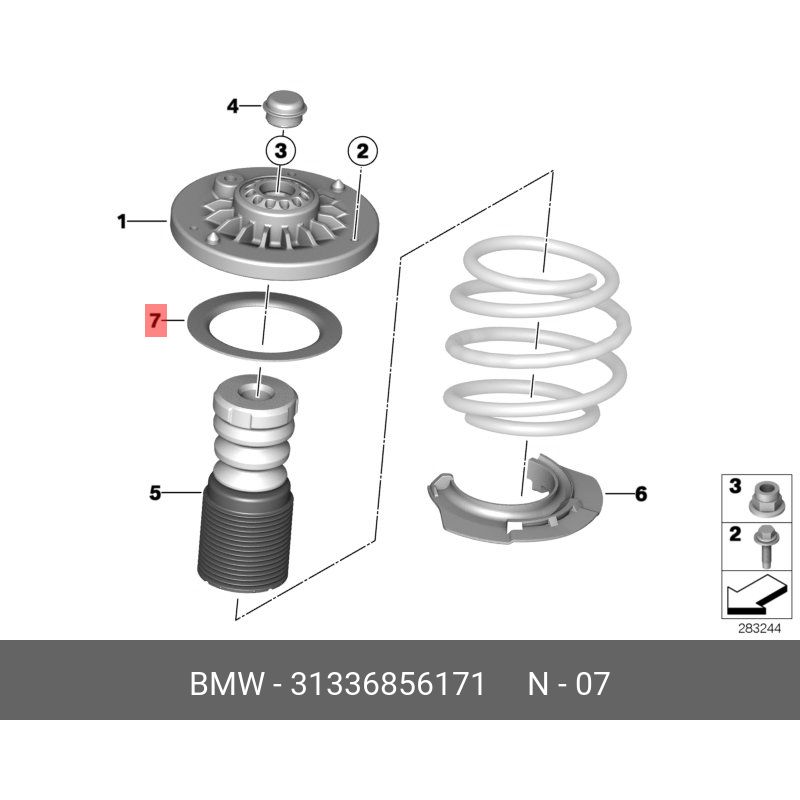 4
3
2
1
7
5
6
3
2
283244
BMW - 31336856171 N - 07