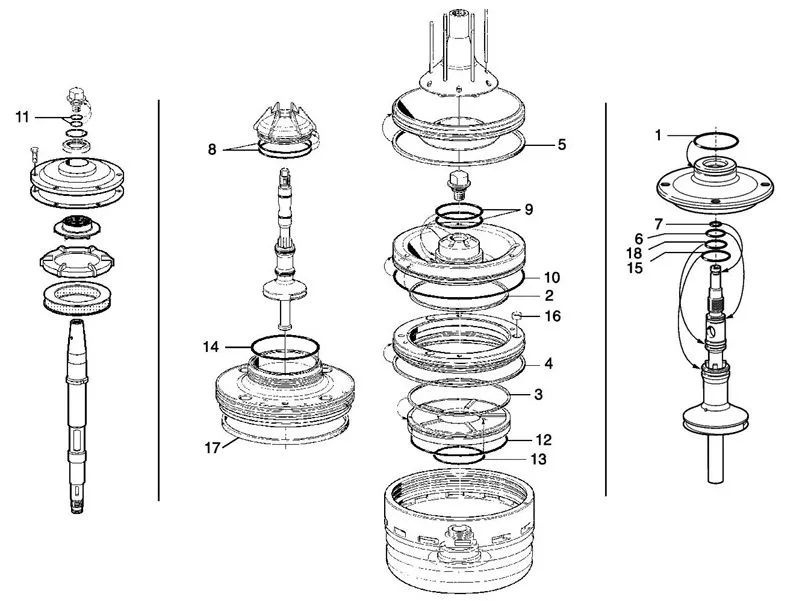 11
8
14
17
5
9
10
2
16
4
3
12
13
1
7
6
18
15