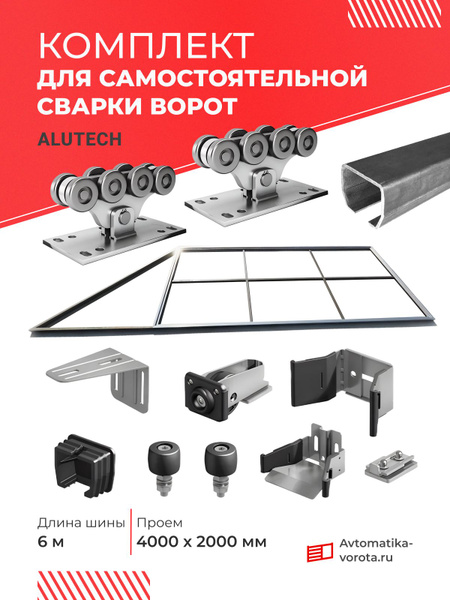 КОМПЛЕКТ
ДЛЯ САМОСТОЯТЕЛЬНОЙ СВАРКИ ВОРОТ

ALUTECH

Длина шины
6 м

Проем
4000 х 2000 мм

Avtomatika-vorota.ru