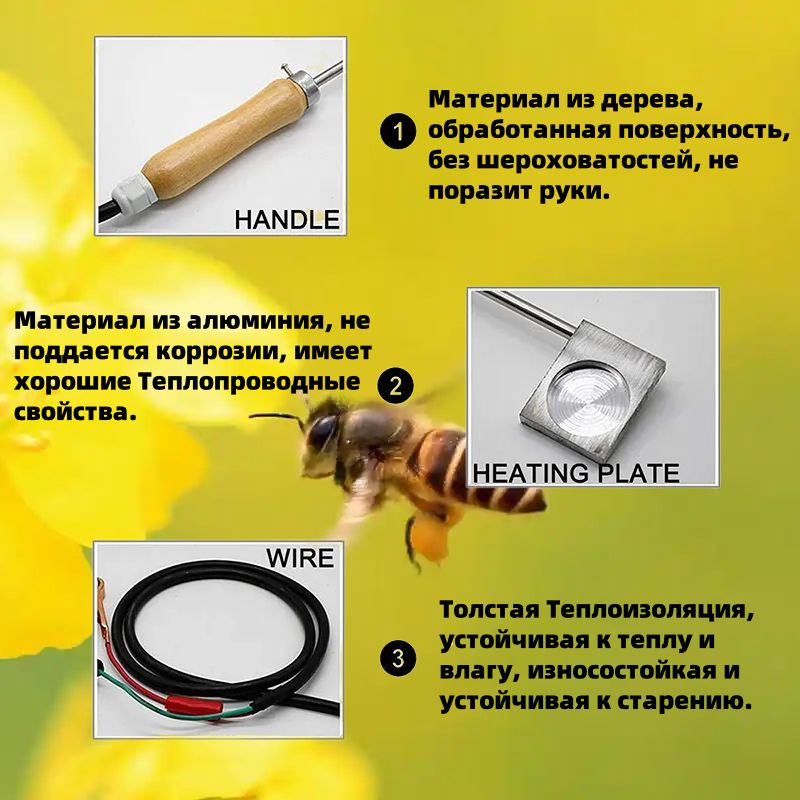 HANDLE

1 Материал из дерева, обработанная поверхность, без шероховатостей, не поразит руки.

Материал из алюминия, не поддается коррозии, имеет хорошие Теплопроводные свойства. 2

HEATING PLATE

WIRE

3 Толстая Теплоизоляция, устойчивая к теплу и влагу, износостойкая и устойчивая к старению.