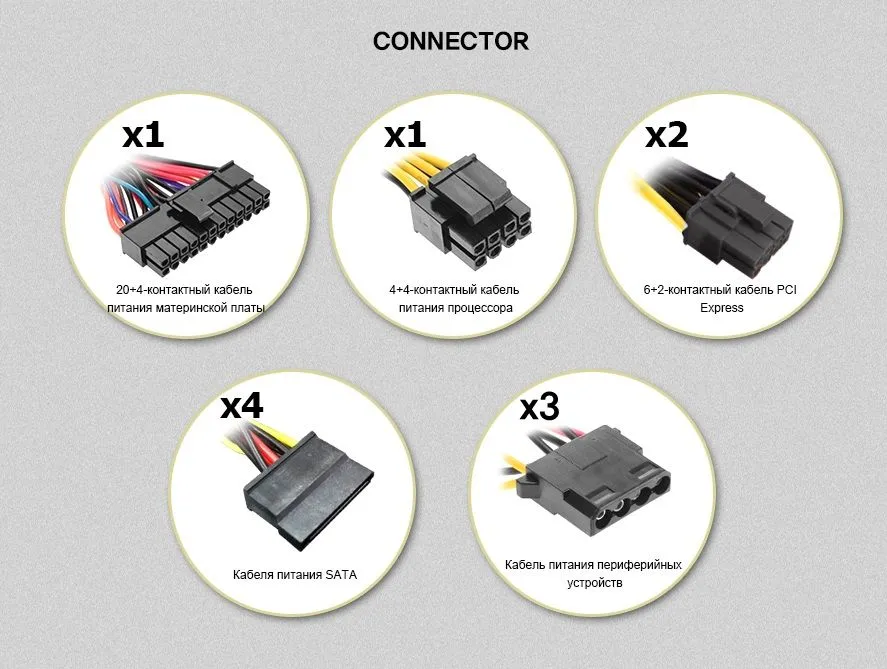 CONNECTOR

x1

20+4-контактный кабель питания материнской платы

x1

4+4-контактный кабель питания процессора

x2

6+2-контактный кабель PCI Express

x4

Кабеля питания SATA

x3

Кабель питания периферийных устройств