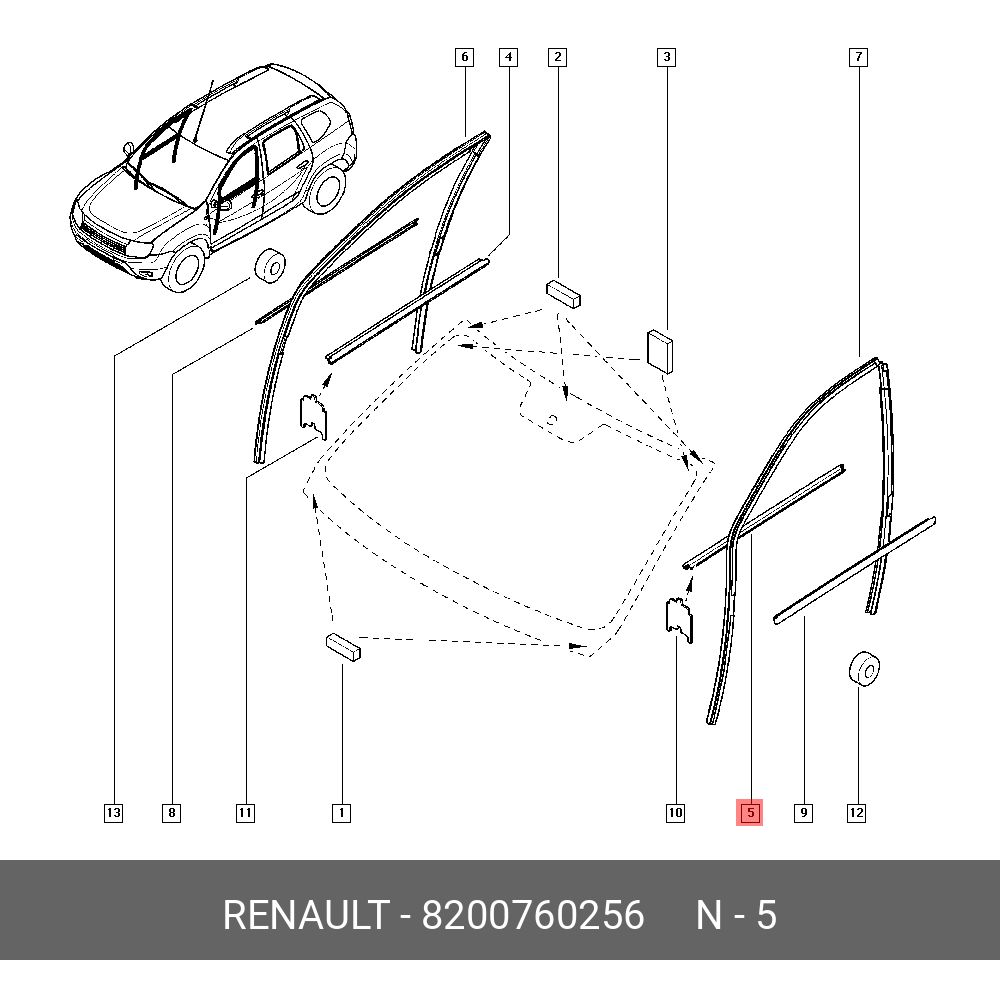 6
4
2
3
7
13
8
11
1
10
5
9
12

RENAULT - 8200760256 N - 5