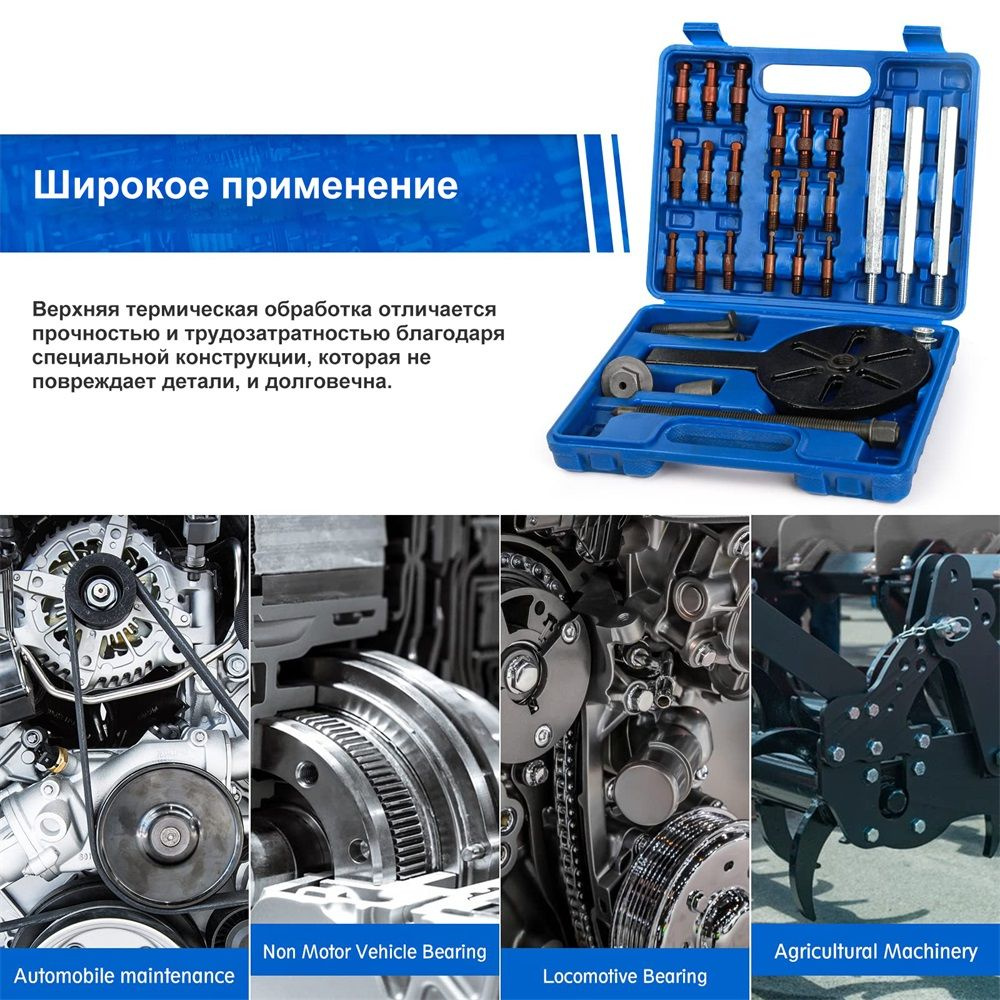 Широкое применение

Верхняя термическая обработка отличается прочностью и трудозатратностью благодаря специальной конструкции, которая не повреждает детали, и долговечна.

Automobile maintenance

Non Motor Vehicle Bearing

Locomotive Bearing

Agricultural Machinery