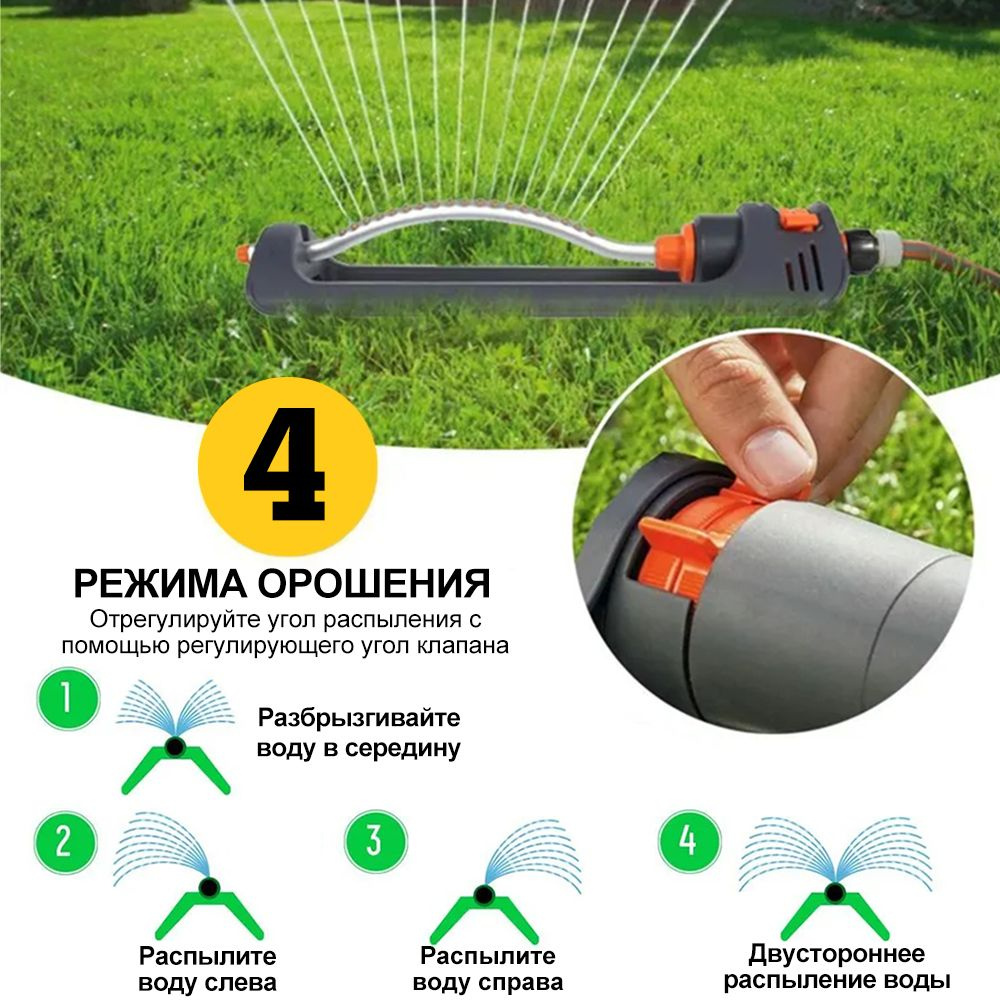 4

РЕЖИМА ОРОШЕНИЯ

Отрегулируйте угол распыления с помощью регулирующего угол клапана

1

Разбрызгивайте воду в середину

2

Распылите воду слева

3

Распылите воду справа

4

Двустороннее распыление воды