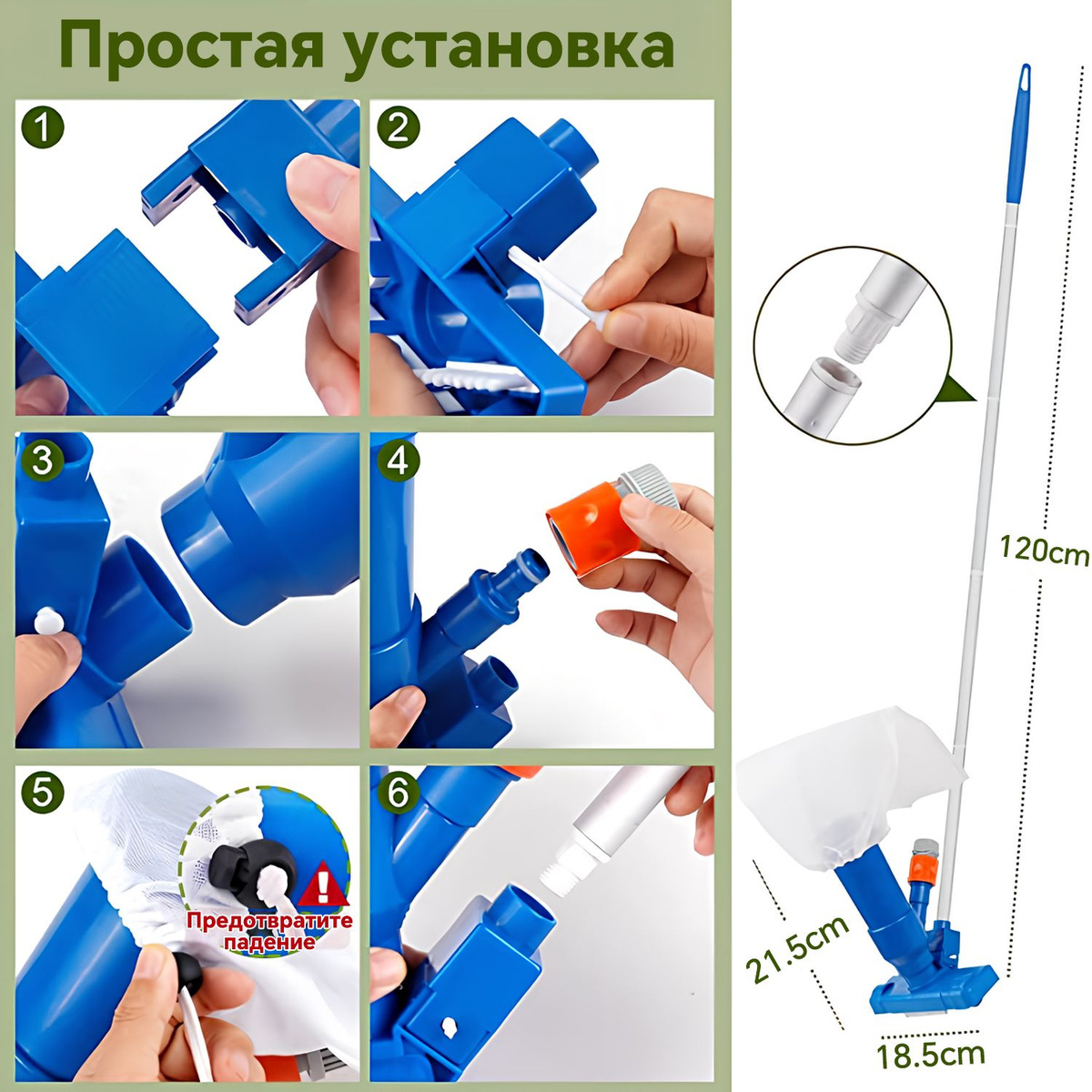 Простая установка

1

2

3

4

5

Предотвратите падение

6

120cm

21.5cm

18.5cm