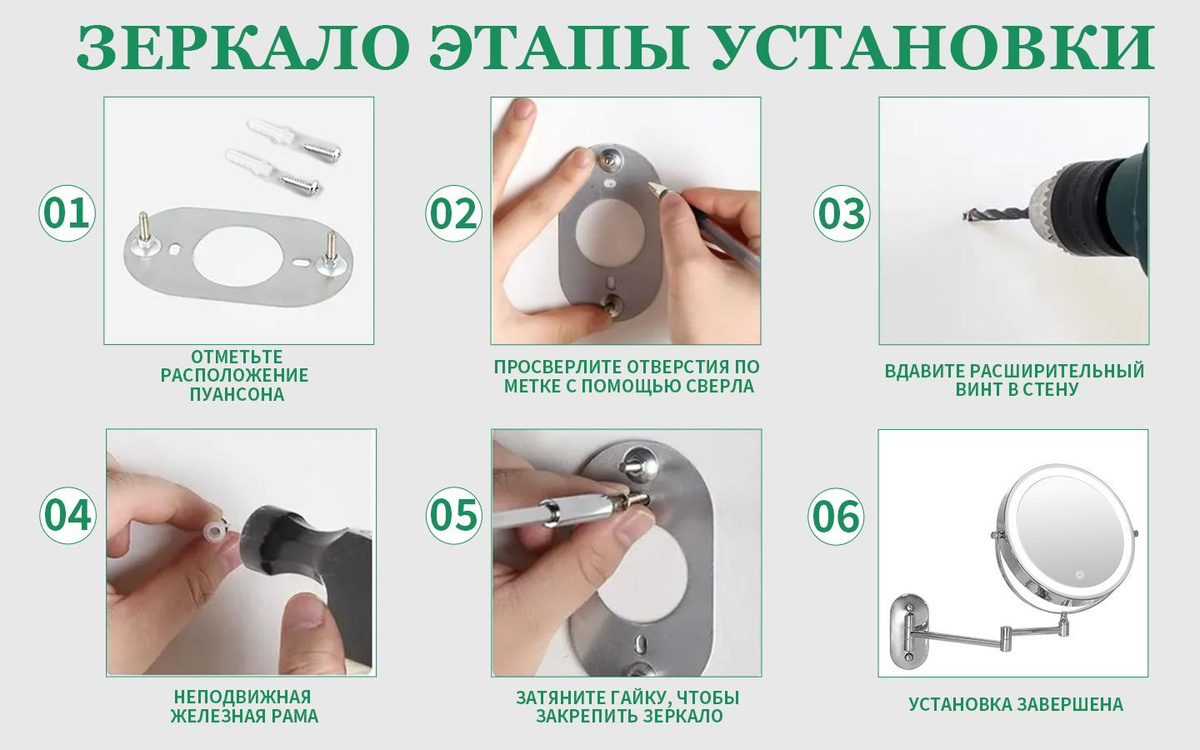 ЗЕРКАЛО ЭТАПЫ УСТАНОВКИ

01

ОТМЕТЬТЕ РАСПОЛОЖЕНИЕ ПУАНСОНА

02

ПРОСВЕРЛИТЕ ОТВЕРСТИЯ ПО МЕТКЕ С ПОМОЩЬЮ СВЕРЛА

03

ВДАВИТЕ РАСШИРИТЕЛЬНЫЙ ВИНТ В СТЕНУ

04

НЕПОДВИЖНАЯ ЖЕЛЕЗНАЯ РАМА

05

ЗАТЯНИТЕ ГАЙКУ, ЧТОБЫ ЗАКРЕПИТЬ ЗЕРКАЛО

06

УСТАНОВКА ЗАВЕРШЕНА