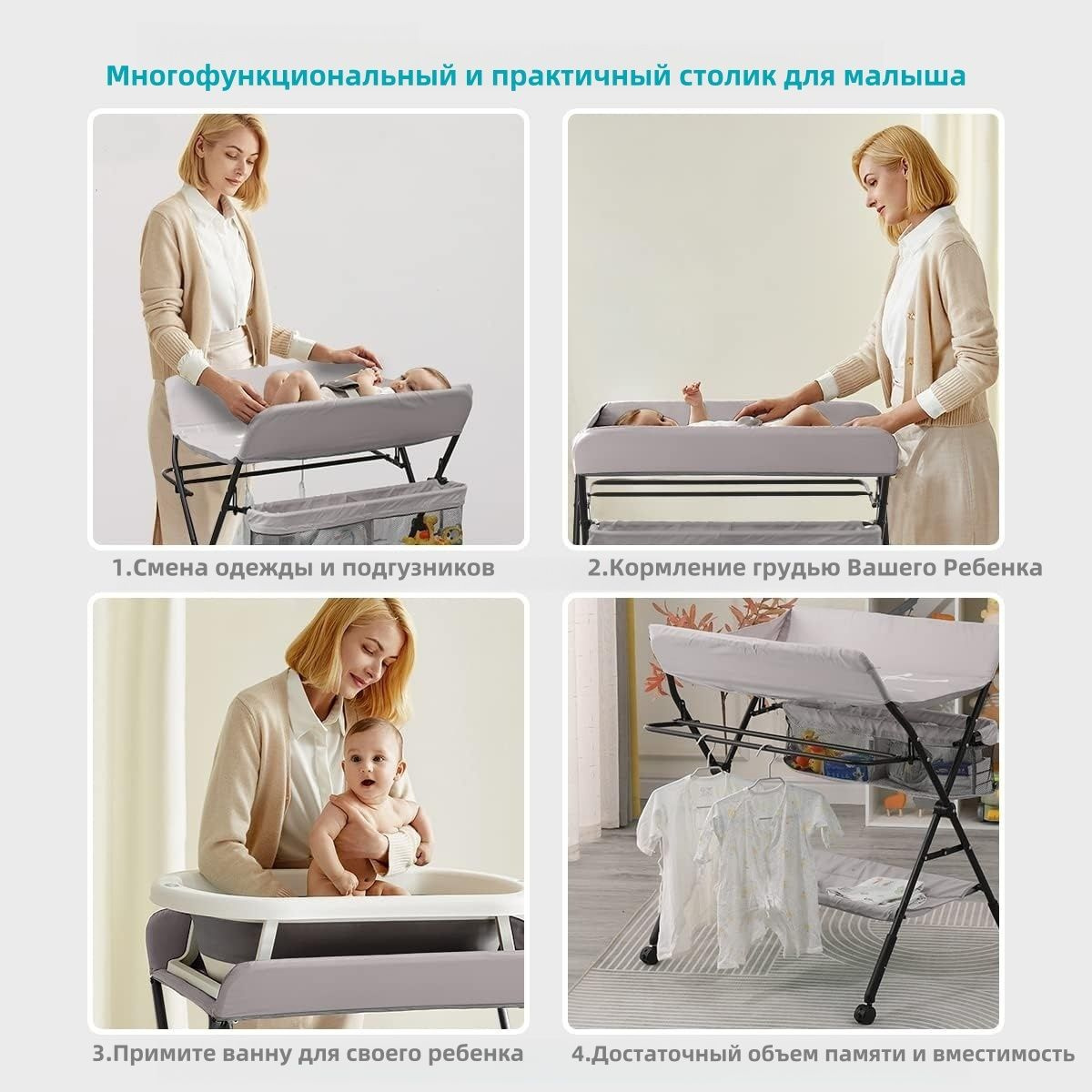 Многофункциональный и практичный столик для малыша

1.Смена одежды и подгузников

2.Кормление грудью Вашего Ребенка

3.Примите ванну для своего ребенка

4.Достаточный объем памяти и вместимость