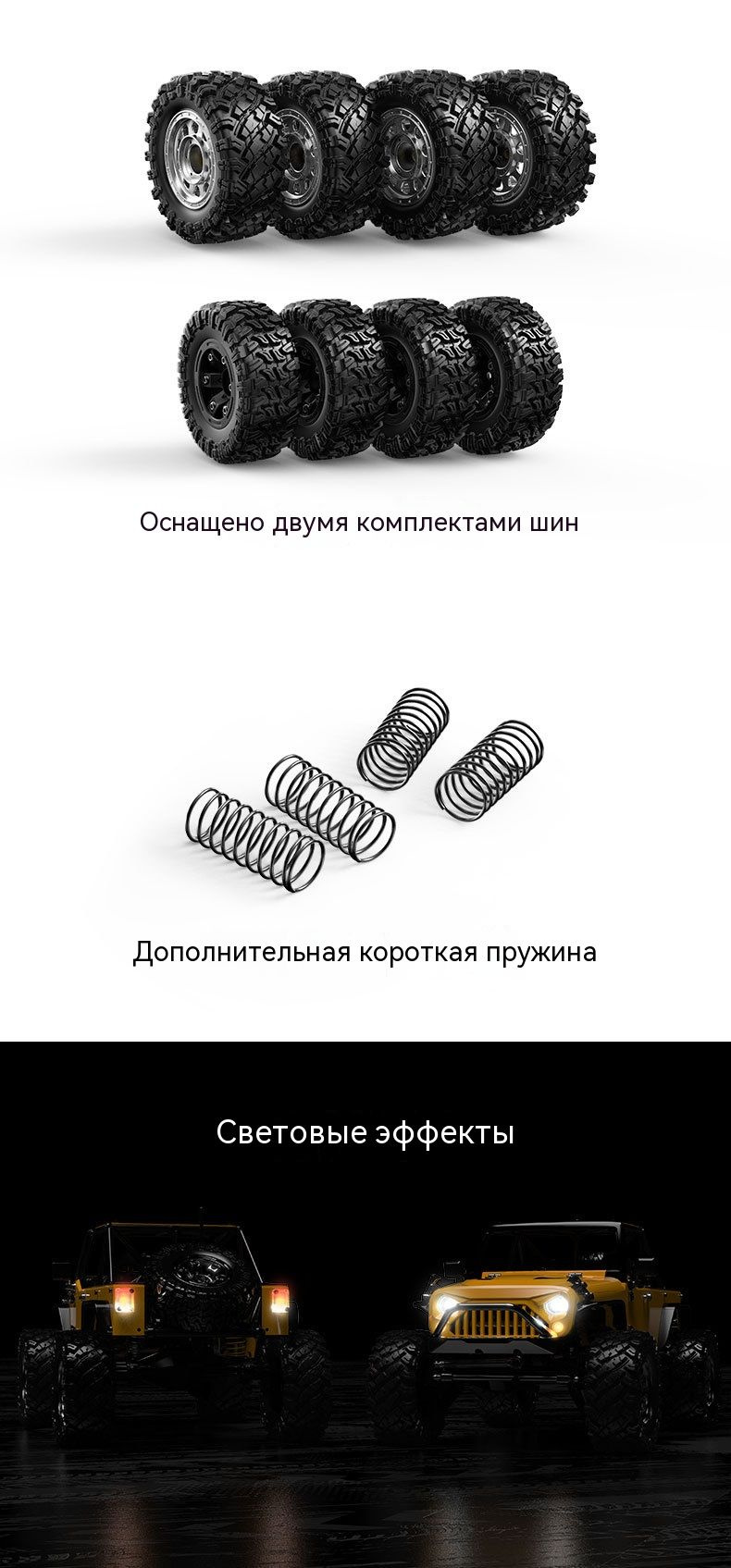 Оснащено двумя комплектами шин

Дополнительная короткая пружина

Световые эффекты