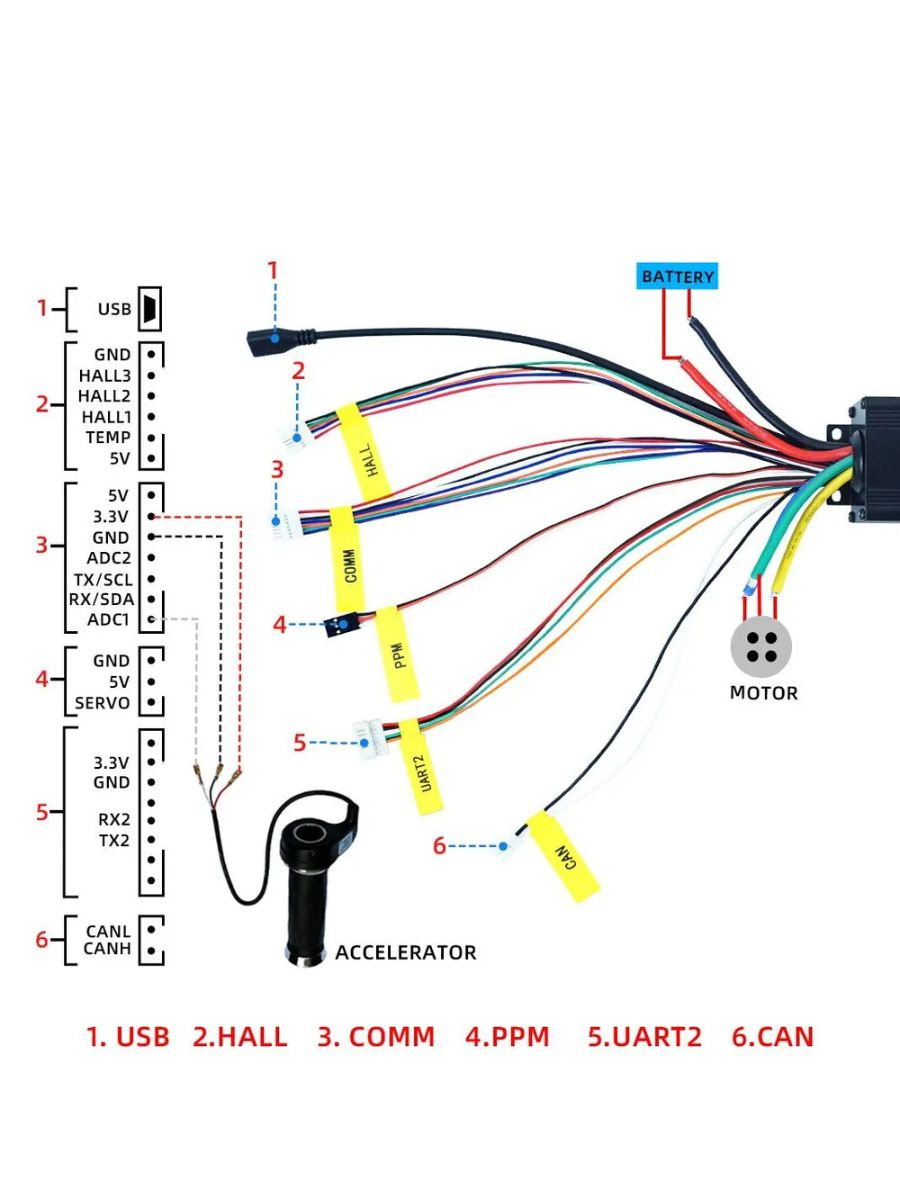 1 USB

2 GND HALL3 HALL2 HALL1 TEMP 5V

3 5V 3.3V GND ADC2 TX/SCL RX/SDA ADC1

4 GND 5V SERVO

5 3.3V GND RX2 TX2

6 CANL CANH

1

2

HALL

3

COMM

4

PPM

5

UART2

6

CAN

BATTERY

MOTOR

ACCELERATOR

1. USB 2.HALL 3. COMM 4.PPM 5.UART2 6.CAN