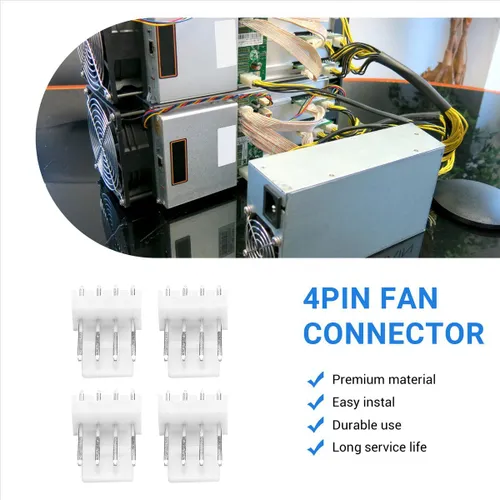 4PIN FAN CONNECTOR

Premium material
Easy instal
Durable use
Long service life