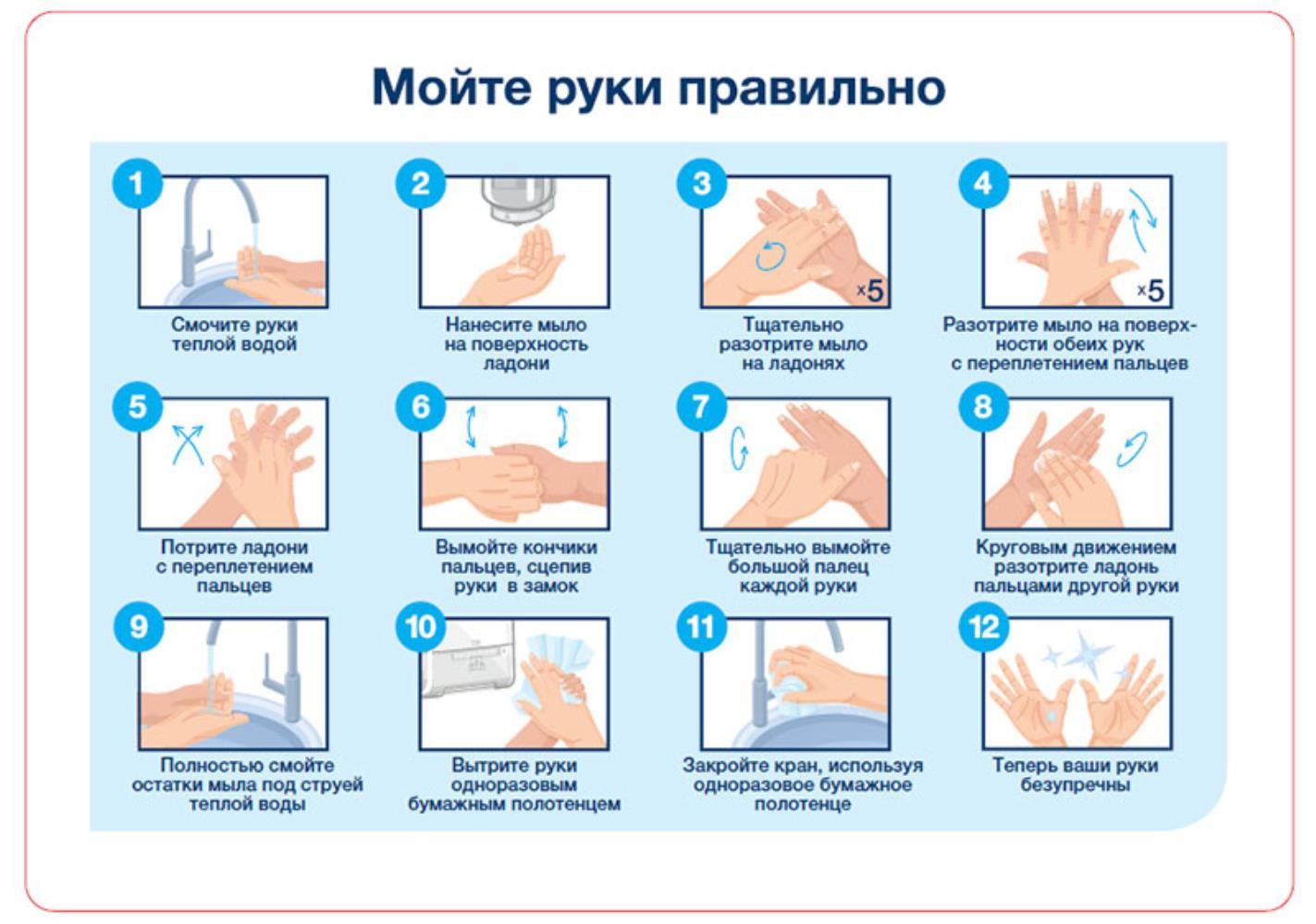 Мойте руки правильно

1
Смочите руки теплой водой

2
Нанесите мыло на поверхность ладони

3
×5
Тщательно разотрите мыло на ладонях

4
×5
Разотрите мыло на поверхности обеих рук с переплетением пальцев

5
Потрите ладони с переплетением пальцев

6
Вымойте кончики пальцев, сцепив руки в замок

7
Тщательно вымойте большой палец каждой руки

8
Круговым движением разотрите ладонь пальцами другой руки

9
Полностью смойте остатки мыла под струей теплой воды

10
Вытрите руки одноразовым бумажным полотенцем

11
Закройте кран, используя одноразовое бумажное полотенце

12
Теперь ваши руки безупречны