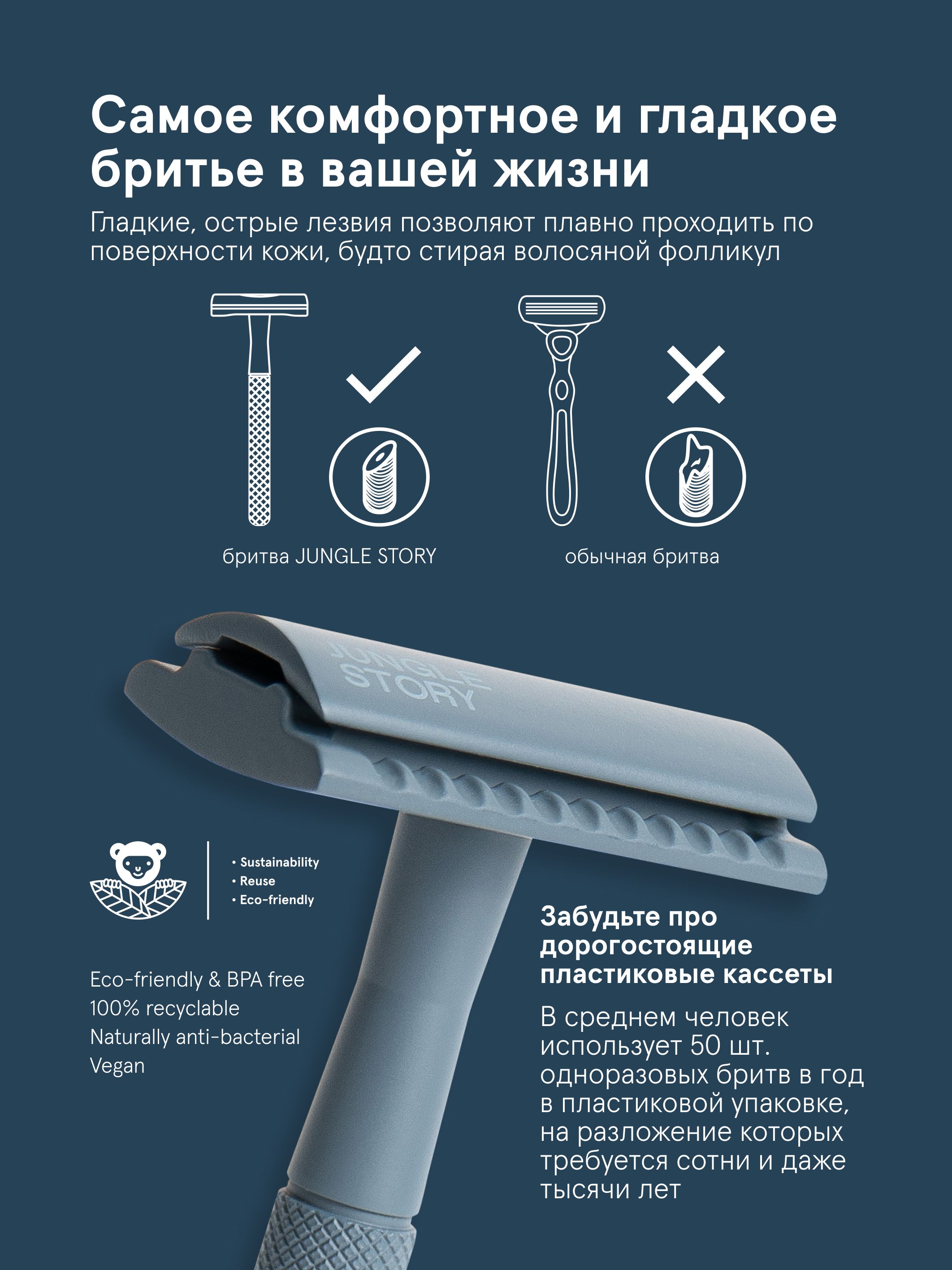 Самое комфортное и гладкое бритье в вашей жизни

Гладкие, острые лезвия позволяют плавно проходить по поверхности кожи, будто стирая волосяной фолликул

бритва JUNGLE STORY

обычная бритва

JUNGLE STORY

• Sustainability
• Reuse
• Eco-friendly

Eco-friendly & BPA free
100% recyclable
Naturally anti-bacterial
Vegan

Забудьте про дорогостоящие пластиковые кассеты

В среднем человек использует 50 шт. одноразовых бритв в год в пластиковой упаковке, на разложение которых требуется сотни и даже тысячи лет