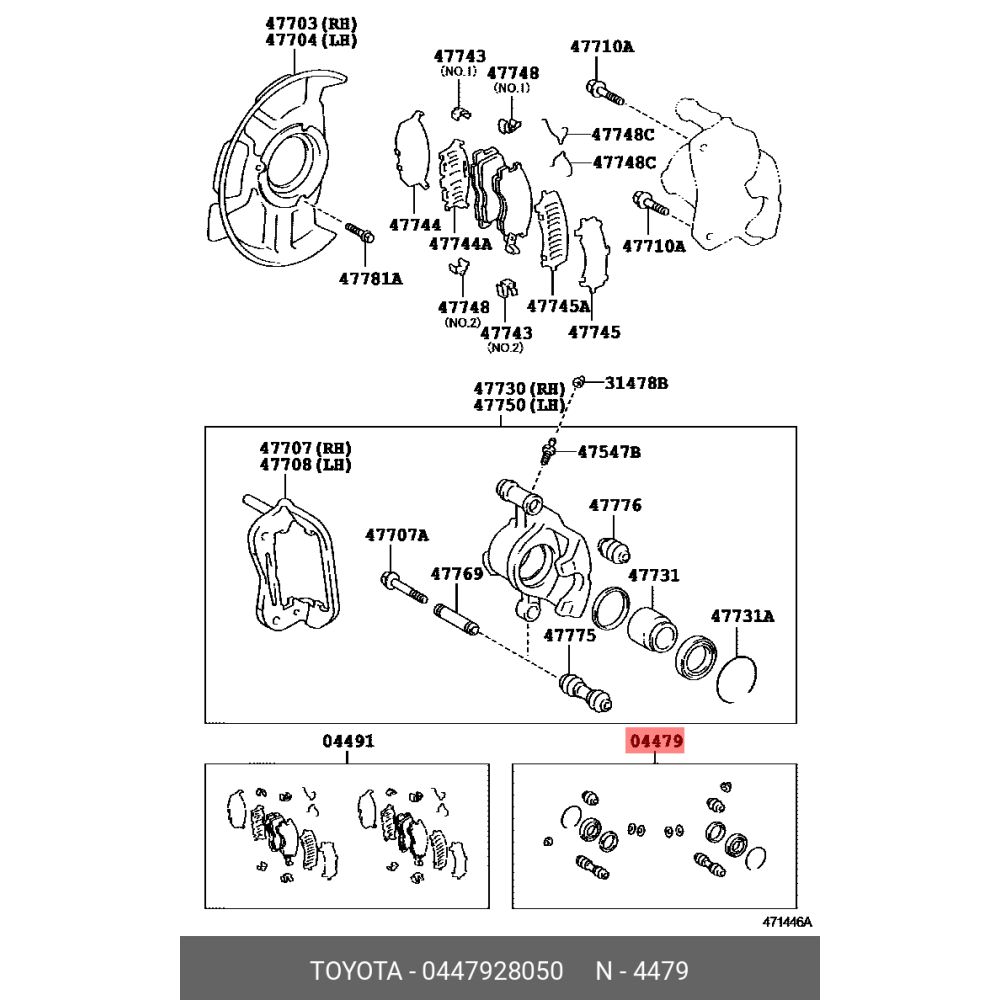 47703 (RH)
47704 (LH)

47743
(NO.1)

47748
(NO.1)

47710A

47748C

47748C

47744

47744A

47710A

47781A

47748
(NO.2)

47743
(NO.2)

47745A

47745

47730 (RH)
47750 (LH)

31478B

47707 (RH)
47708 (LH)

47547B

47776

47707A

47769

47731

47731A

47775

04491

04479

471446A

TOYOTA - 0447928050 N - 4479