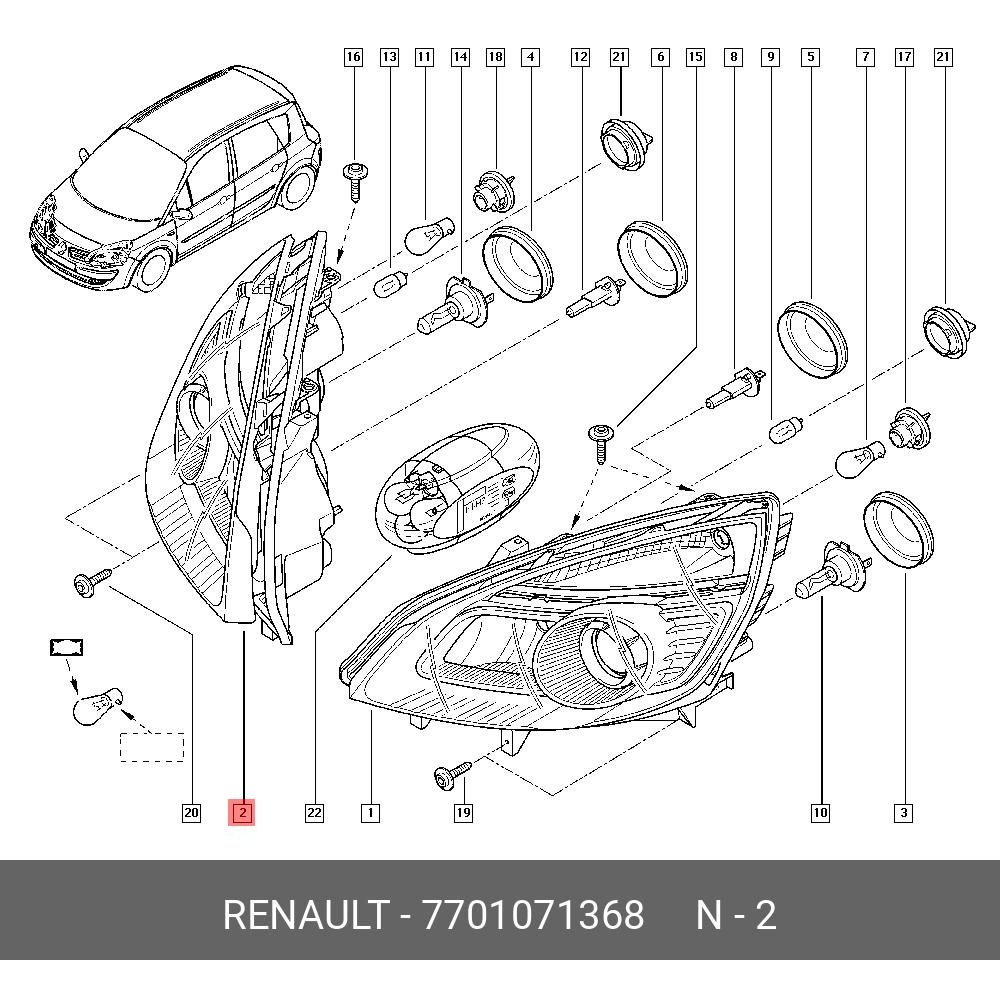 16 13 11 14 18 4 12 21 6 15 8 9 5 7 17 21

20 2 22 1 19 10 3

RENAULT - 7701071368 N - 2