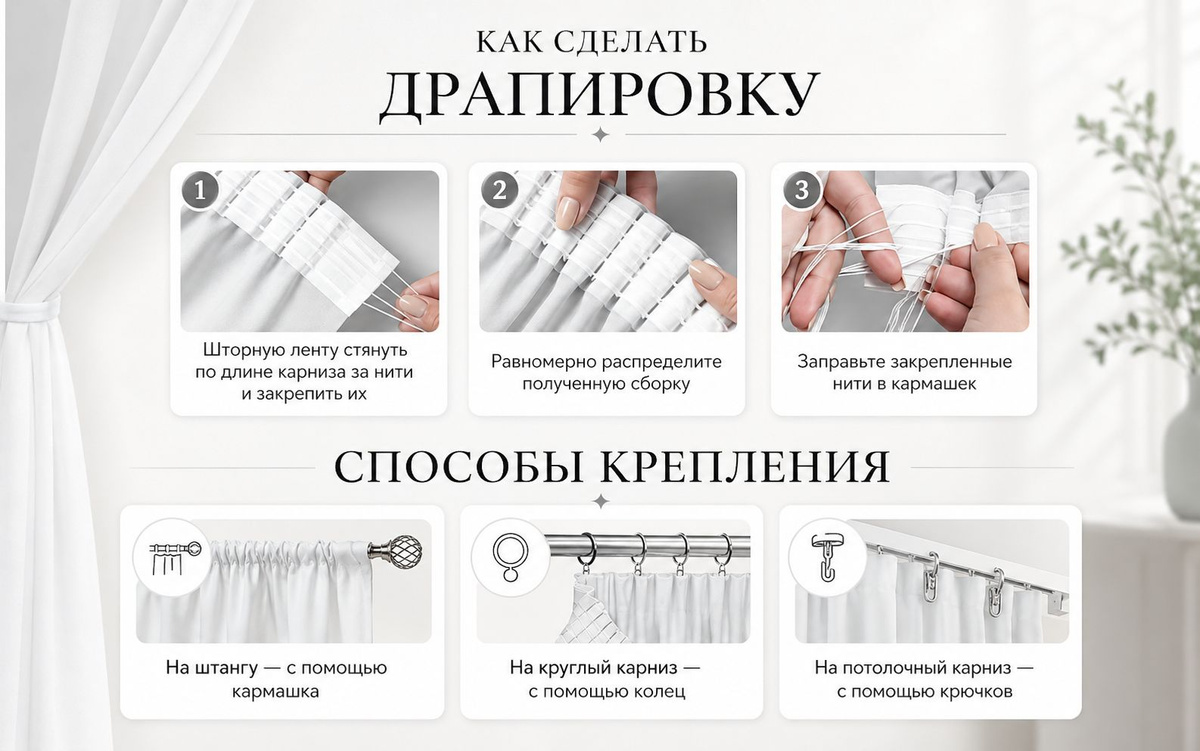 КАК СДЕЛАТЬ
ДРАПИРОВКУ

1
Шторную ленту стянуть по длине карниза за нити и закрепить их

2
Равномерно распределите полученную сборку

3
Заправьте закрепленные нити в кармашек

СПОСОБЫ КРЕПЛЕНИЯ

На штангу — с помощью кармашка

На круглый карниз — с помощью колец

На потолочный карниз — с помощью крючков