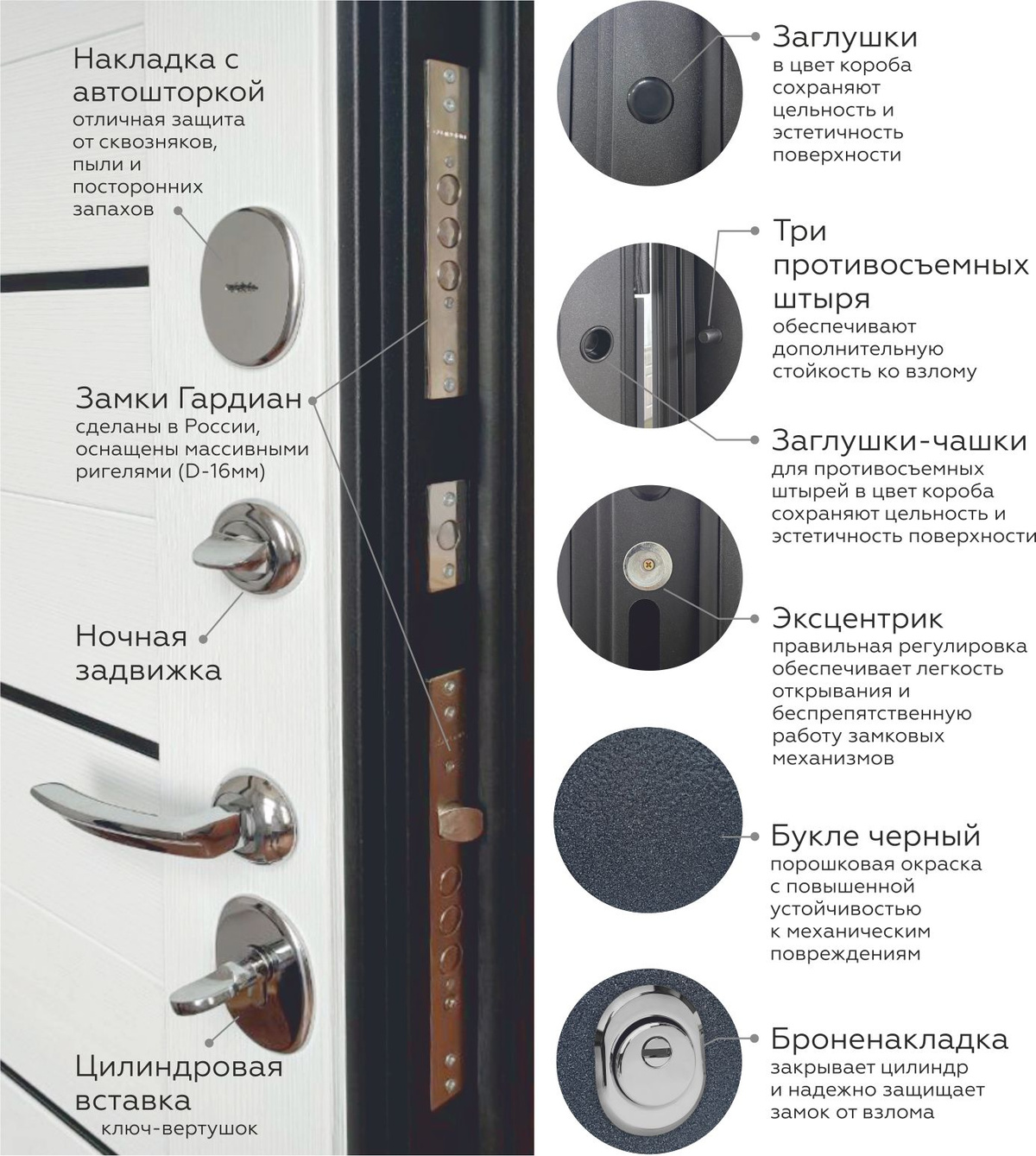 Накладка с автошторкой
отличная защита от сквозняков, пыли и посторонних запахов

Замки Гардиан
сделаны в России, оснащены массивными ригелями (D-16мм)

Ночная задвижка

Цилиндровая вставка
ключ-вертушок

Заглушки
в цвет короба сохраняют цельность и эстетичность поверхности

Три противосъемных штыря
обеспечивают дополнительную стойкость ко взлому

Заглушки-чашки
для противосъемных штырей в цвет короба сохраняют цельность и эстетичность поверхности

Эксцентрик
правильная регулировка обеспечивает легкость открывания и беспрепятственную работу замковых механизмов

Букле черный
порошковая окраска с повышенной устойчивостью к механическим повреждениям

Броненакладка
закрывает цилиндр и надежно защищает замок от взлома