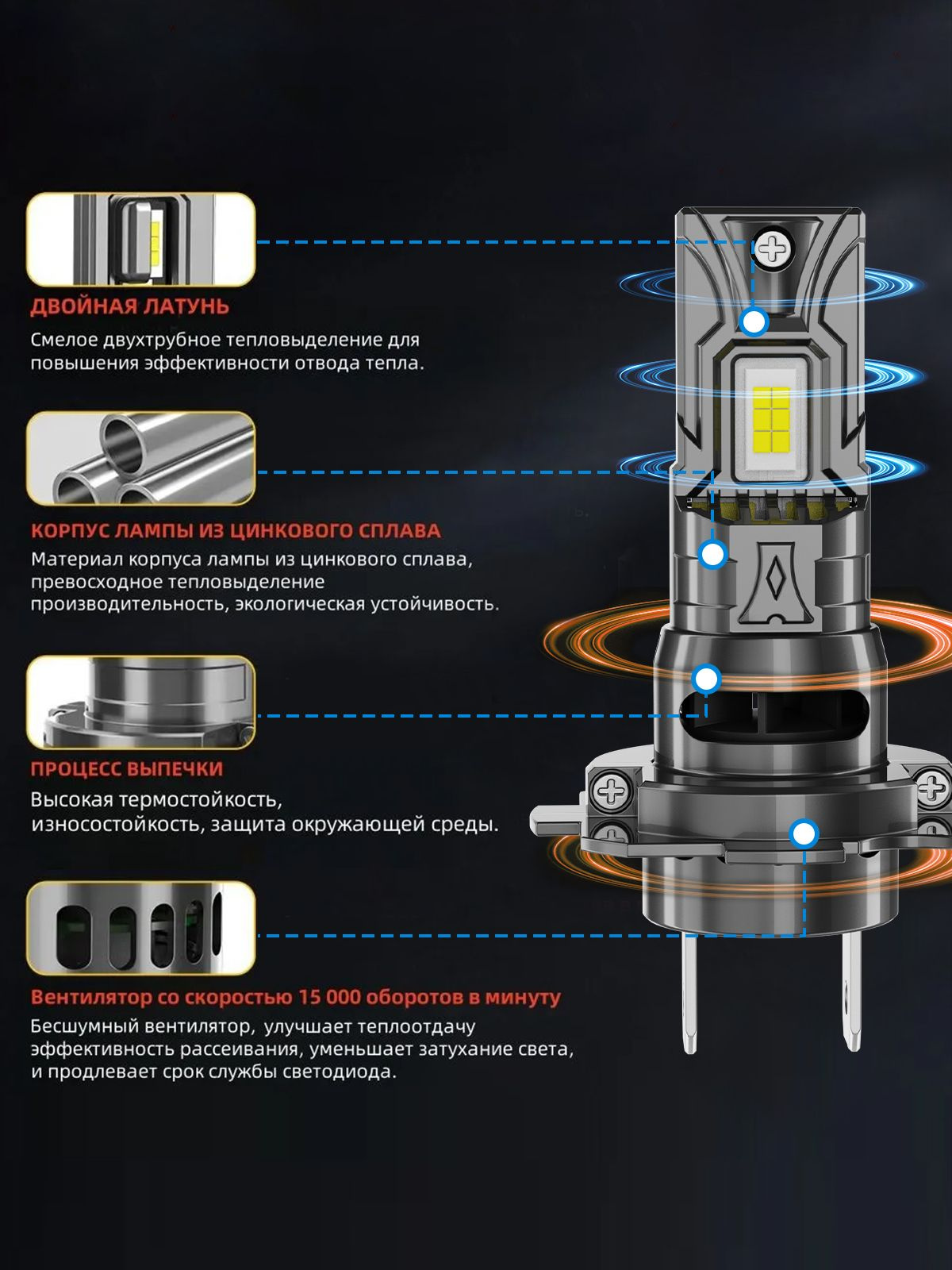 ДВОЙНАЯ ЛАТУНЬ
Смелое двухтрубное тепловыделение для повышения эффективности отвода тепла.

КОРПУС ЛАМПЫ ИЗ ЦИНКОВОГО СПЛАВА
Материал корпуса лампы из цинкового сплава, превосходное тепловыделение производительность, экологическая устойчивость.

ПРОЦЕСС ВЫПЕЧКИ
Высокая термостойкость, износостойкость, защита окружающей среды.

Вентилятор со скоростью 15 000 оборотов в минуту
Бесшумный вентилятор, улучшает теплоотдачу эффективность рассеивания, уменьшает затухание света, и продлевает срок службы светодиода.