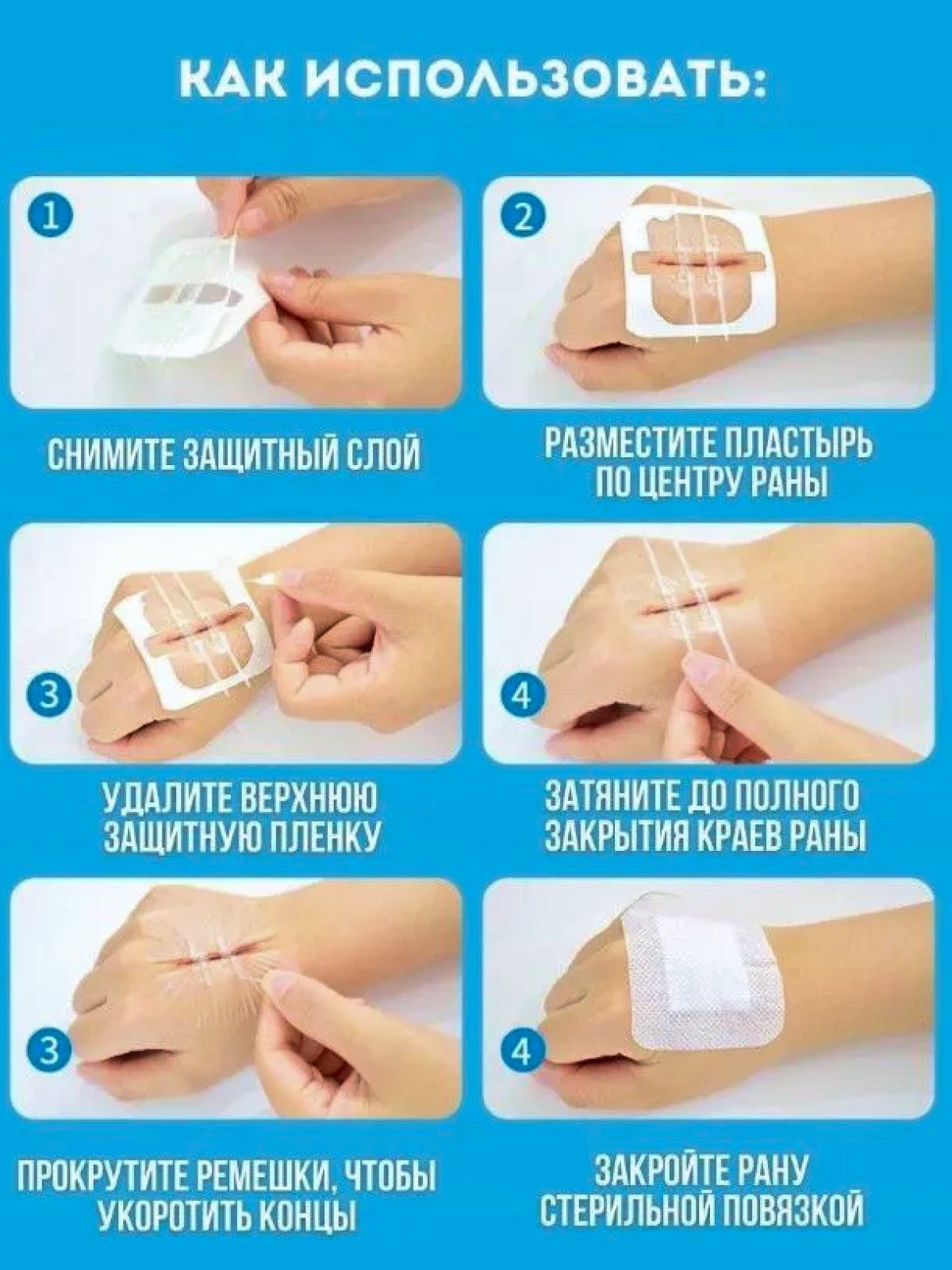 КАК ИСПОЛЬЗОВАТЬ:

1

СНИМИТЕ ЗАЩИТНЫЙ СЛОЙ

2

РАЗМЕСТИТЕ ПЛАСТЫРЬ ПО ЦЕНТРУ РАНЫ

3

УДАЛИТЕ ВЕРХНЮЮ ЗАЩИТНУЮ ПЛЕНКУ

4

ЗАТЯНИТЕ ДО ПОЛНОГО ЗАКРЫТИЯ КРАЕВ РАНЫ

3

ПРОКРУТИТЕ РЕМЕШКИ, ЧТОБЫ УКОРОТИТЬ КОНЦЫ

4

ЗАКРОЙТЕ РАНУ СТЕРИЛЬНОЙ ПОВЯЗКОЙ